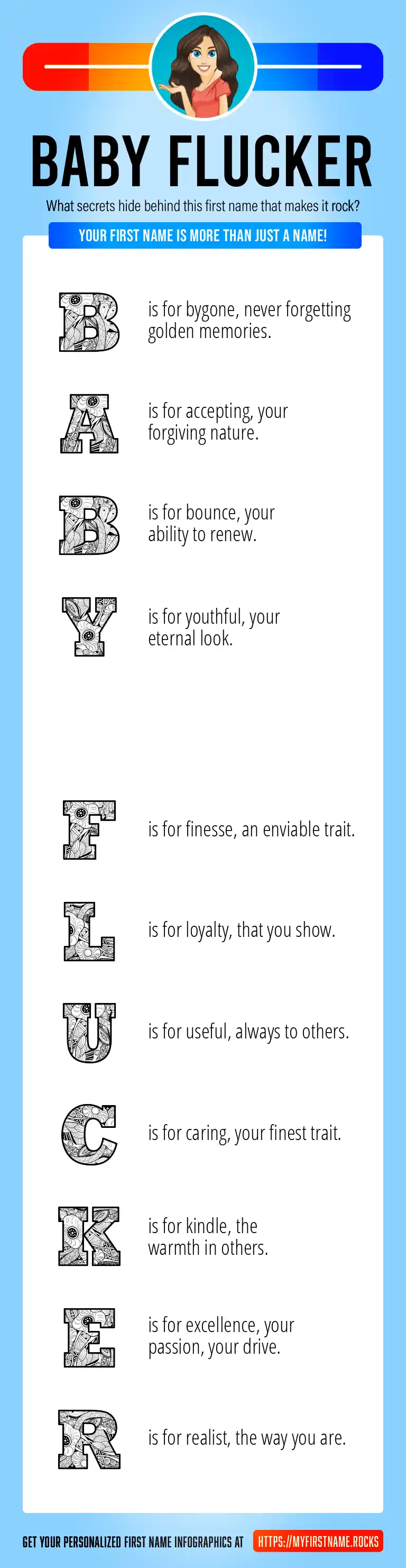 BABY FLUCKER

What secrets hide behind this first name that makes it rock?

YOUR FIRST NAME IS MORE THAN JUST A NAME!

B is for bygone, never forgetting golden memories.

A is for accepting, your forgiving nature.

B is for bounce, your ability to renew.

Y is for youthful, your eternal look.

F is for finesse, an enviable trait.

L is for loyalty, that you show.

U is for useful, always to others.

C is for caring, your finest trait.

K is for kindle, the warmth in others.

E is for excellence, your passion, your drive.

R is for realist, the way you are.

GET YOUR PERSONALIZED FIRST NAME INFOGRAPHICS AT HTTPS://MYFIRSTNAME.ROCKS