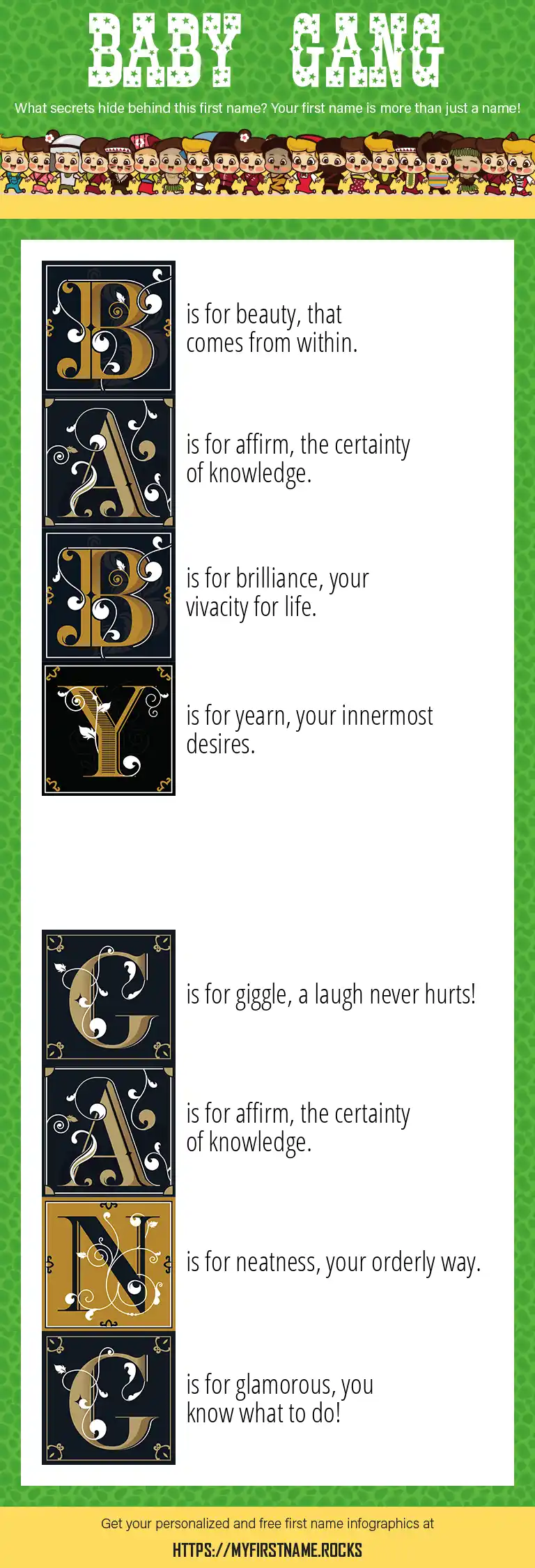 BABY GANG

What secrets hide behind this first name? Your first name is more than just a name!

B is for beauty, that comes from within.

A is for affirm, the certainty of knowledge.

B is for brilliance, your vivacity for life.

Y is for yearn, your innermost desires.

G is for giggle, a laugh never hurts!

A is for affirm, the certainty of knowledge.

N is for neatness, your orderly way.

G is for glamorous, you know what to do!

Get your personalized and free first name infographics at

HTTPS://MYFIRSTNAME.ROCKS