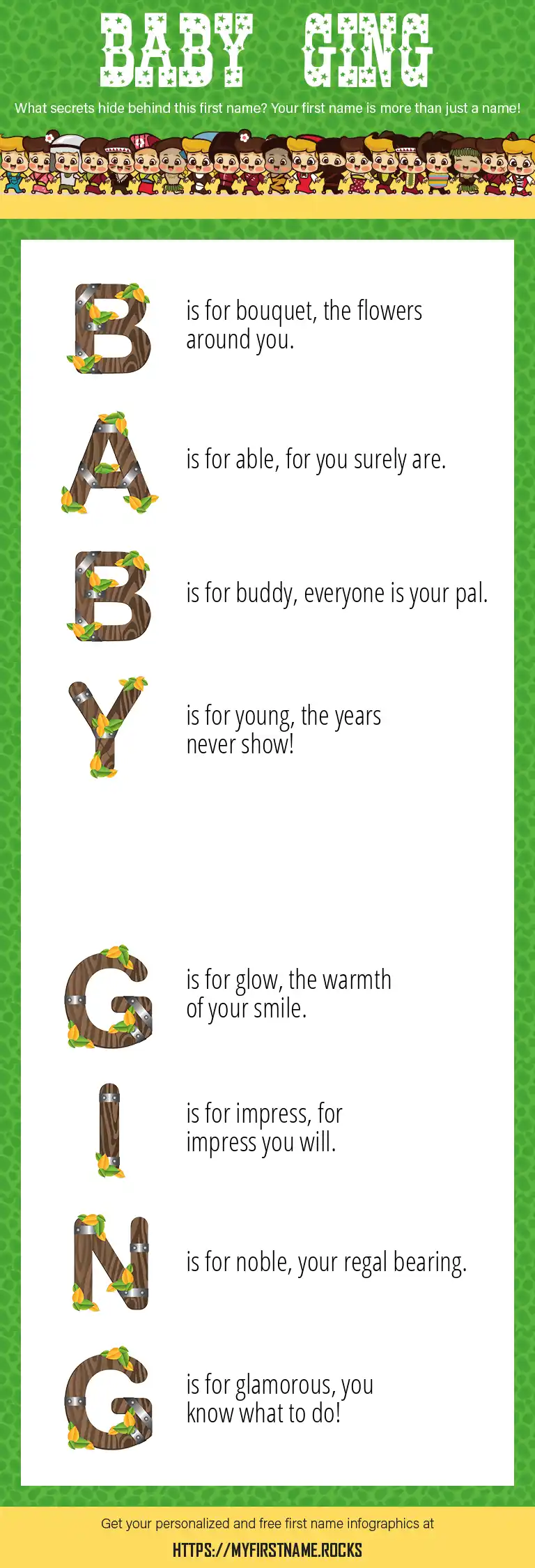 BABY GING

What secrets hide behind this first name? Your first name is more than just a name!

B is for bouquet, the flowers around you.

A is for able, for you surely are.

B is for buddy, everyone is your pal.

Y is for young, the years never show!

G is for glow, the warmth of your smile.

I is for impress, for impress you will.

N is for noble, your regal bearing.

G is for glamorous, you know what to do!

Get your personalized and free first name infographics at

HTTPS://MYFIRSTNAME.ROCKS