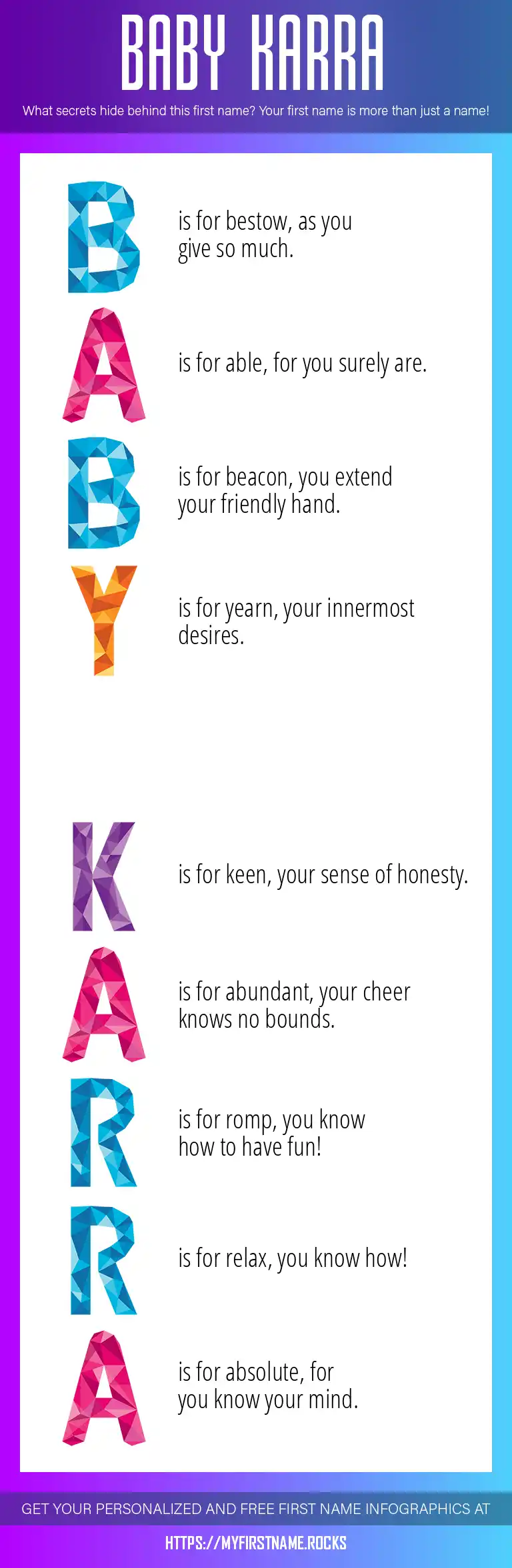 BABY KARRA

What secrets hide behind this first name? Your first name is more than just a name!

B is for bestow, as you give so much.

A is for able, for you surely are.

B is for beacon, you extend your friendly hand.

Y is for yearn, your innermost desires.

K is for keen, your sense of honesty.

A is for abundant, your cheer knows no bounds.

R is for romp, you know how to have fun!

R is for relax, you know how!

A is for absolute, for you know your mind.

GET YOUR PERSONALIZED AND FREE FIRST NAME INFOGRAPHICS AT

HTTPS://MYFIRSTNAME.ROCKS