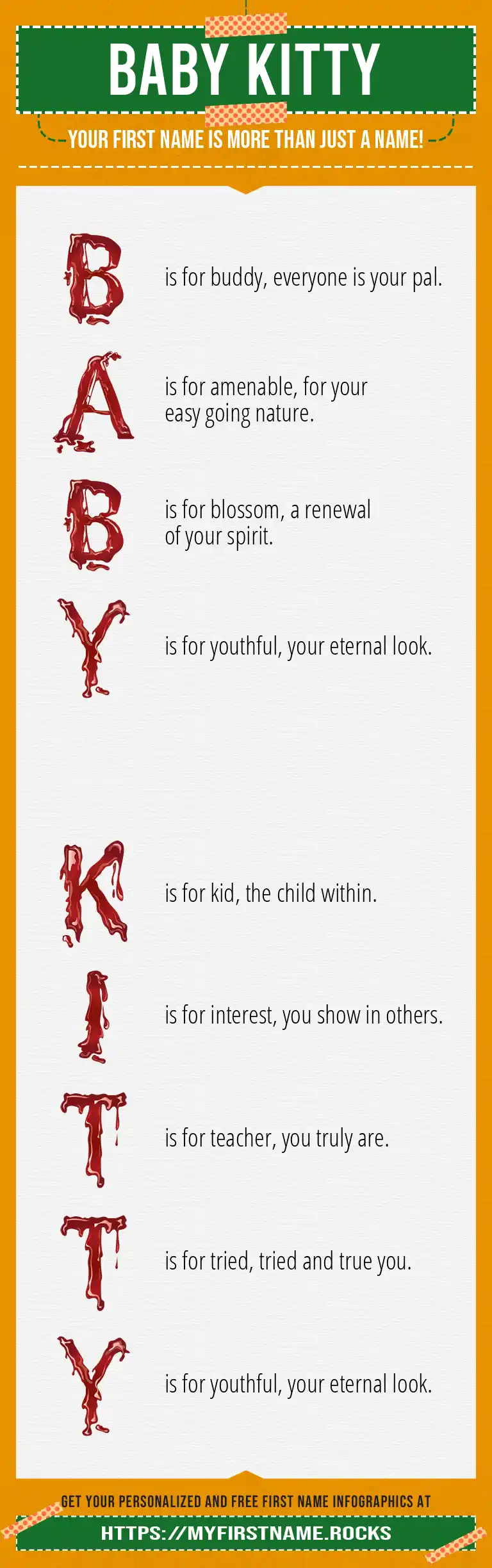 BABY KITTY

YOUR FIRST NAME IS MORE THAN JUST A NAME!

B is for buddy, everyone is your pal.

A is for amenable, for your easy going nature.

B is for blossom, a renewal of your spirit.

Y is for youthful, your eternal look.

K is for kid, the child within.

I is for interest, you show in others.

T is for teacher, you truly are.

T is for tried, tried and true you.

Y is for youthful, your eternal look.

GET YOUR PERSONALIZED AND FREE FIRST NAME INFOGRAPHICS AT

HTTPS://MYFIRSTNAME.ROCKS