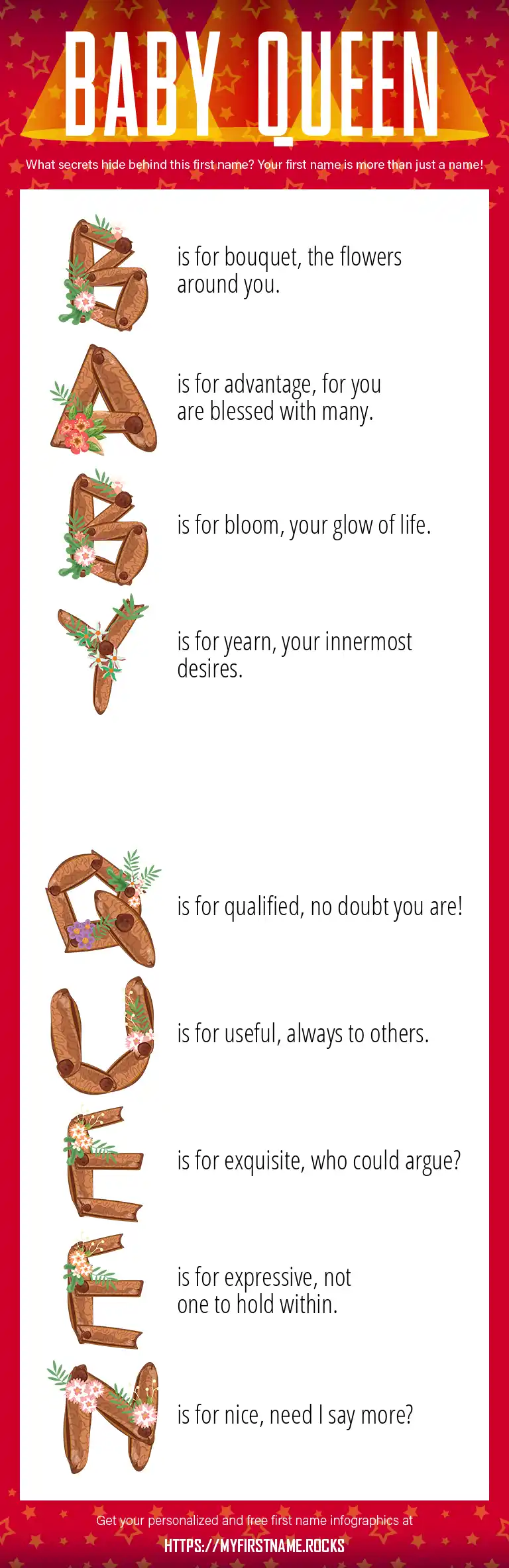 BABY QUEEN

What secrets hide behind this first name? Your first name is more than just a name!

B is for bouquet, the flowers around you.

A is for advantage, for you are blessed with many.

B is for bloom, your glow of life.

Y is for yearn, your innermost desires.

Q is for qualified, no doubt you are!

U is for useful, always to others.

E is for exquisite, who could argue?

E is for expressive, not one to hold within.

N is for nice, need I say more?

Get your personalized and free first name infographics at

HTTPS://MYFIRSTNAME.ROCKS