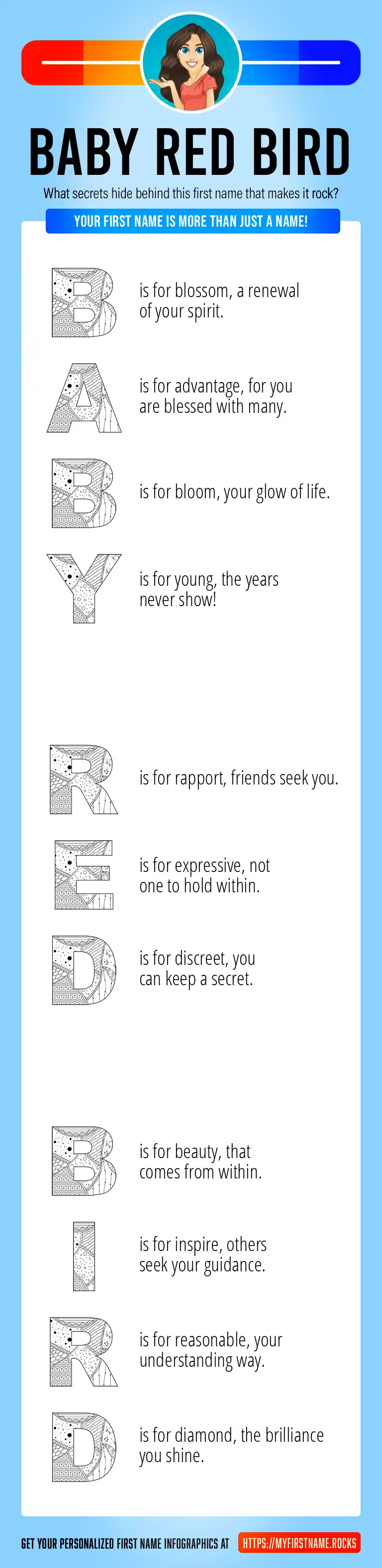 BABY RED BIRD

What secrets hide behind this first name that makes it rock?

YOUR FIRST NAME IS MORE THAN JUST A NAME!

B is for blossom, a renewal of your spirit.

A is for advantage, for you are blessed with many.

B is for bloom, your glow of life.

Y is for young, the years never show!

R is for rapport, friends seek you.

E is for expressive, not one to hold within.

D is for discreet, you can keep a secret.

B is for beauty, that comes from within.

I is for inspire, others seek your guidance.

R is for reasonable, your understanding way.

D is for diamond, the brilliance you shine.

GET YOUR PERSONALIZED FIRST NAME INFOGRAPHICS AT HTTPS://MYFIRSTNAME.ROCKS