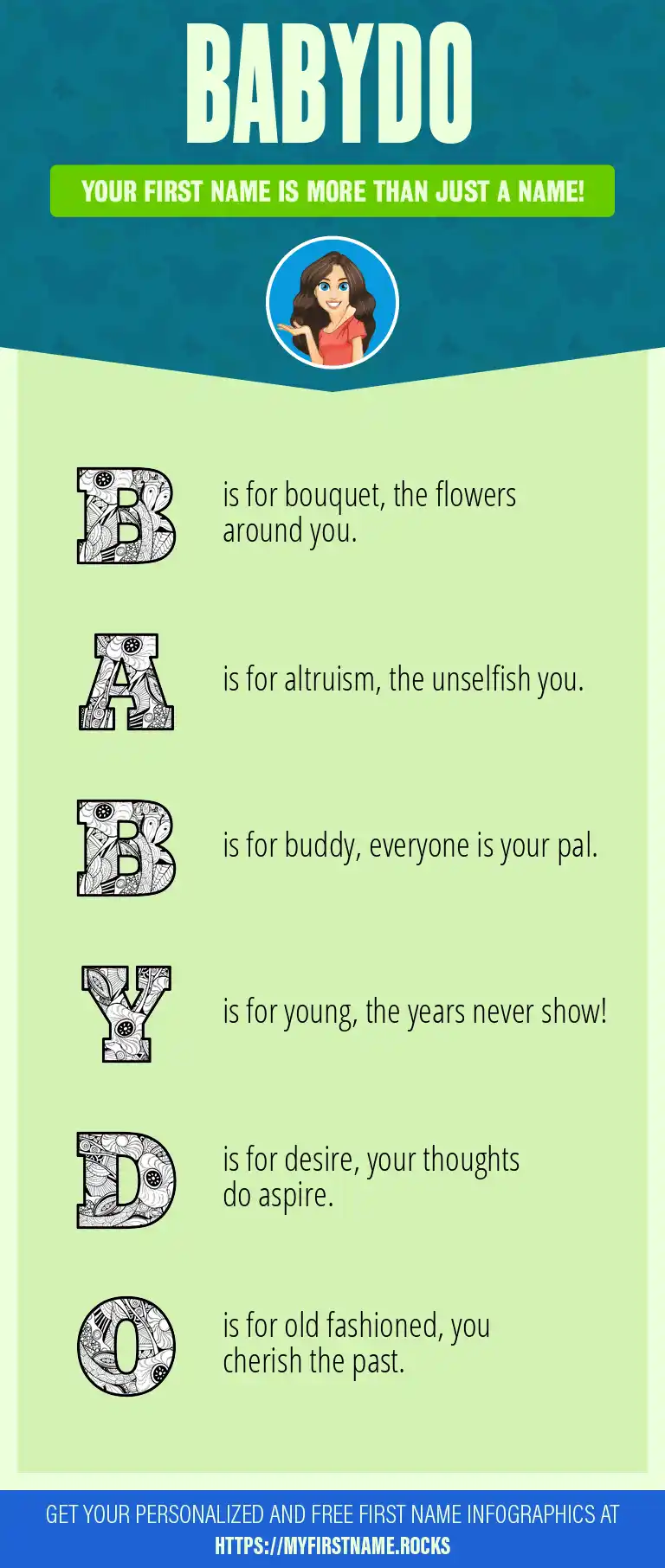 BABYDO

YOUR FIRST NAME IS MORE THAN JUST A NAME!

B is for bouquet, the flowers around you.

A is for altruism, the unselfish you.

B is for buddy, everyone is your pal.

Y is for young, the years never show!

D is for desire, your thoughts do aspire.

O is for old fashioned, you cherish the past.

GET YOUR PERSONALIZED AND FREE FIRST NAME INFOGRAPHICS AT HTTPS://MYFIRSTNAME.ROCKS