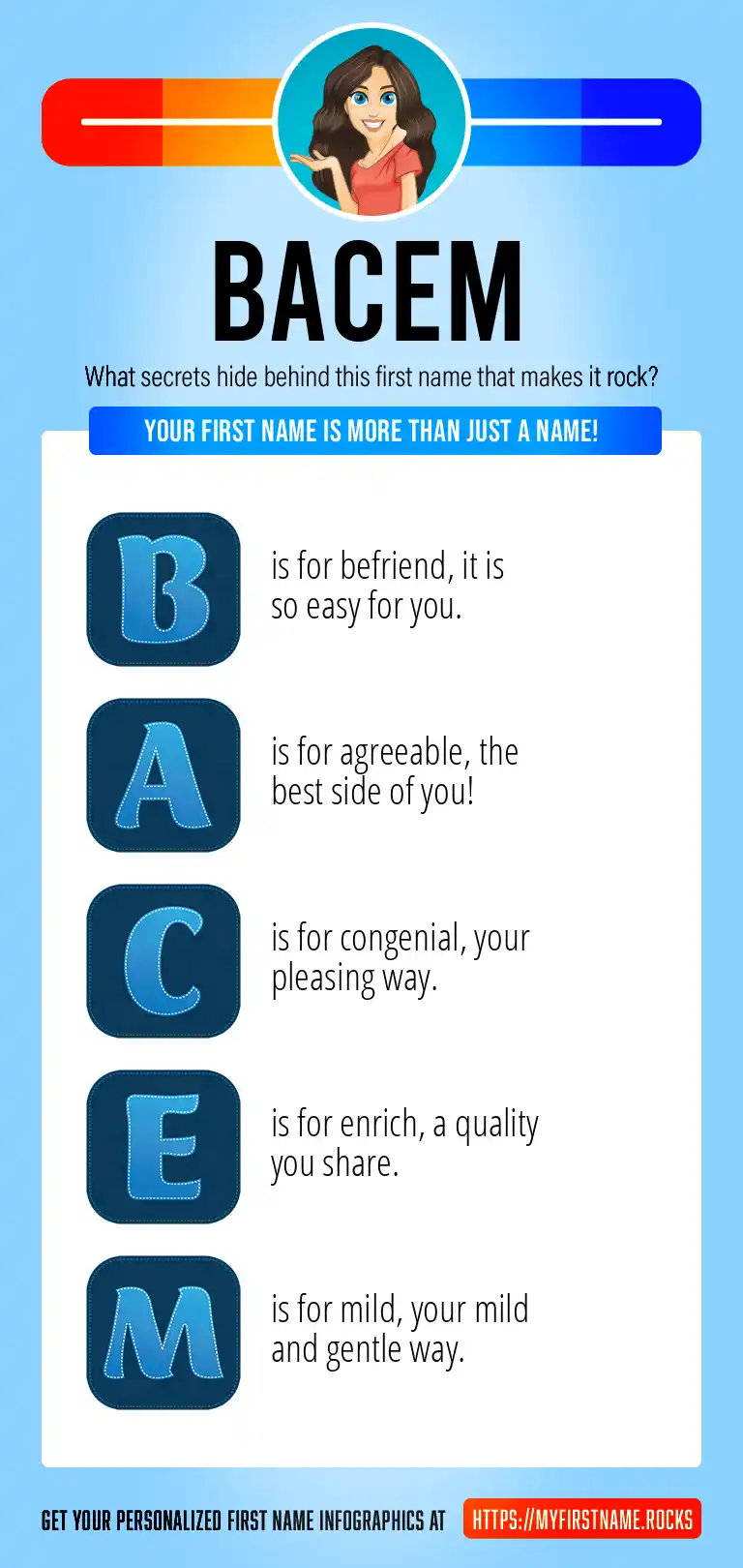 BACEM

What secrets hide behind this first name that makes it rock?

YOUR FIRST NAME IS MORE THAN JUST A NAME!

B is for befriend, it is so easy for you.

A is for agreeable, the best side of you!

C is for congenial, your pleasing way.

E is for enrich, a quality you share.

M is for mild, your mild and gentle way.

GET YOUR PERSONALIZED FIRST NAME INFOGRAPHICS AT HTTPS://MYFIRSTNAME.ROCKS