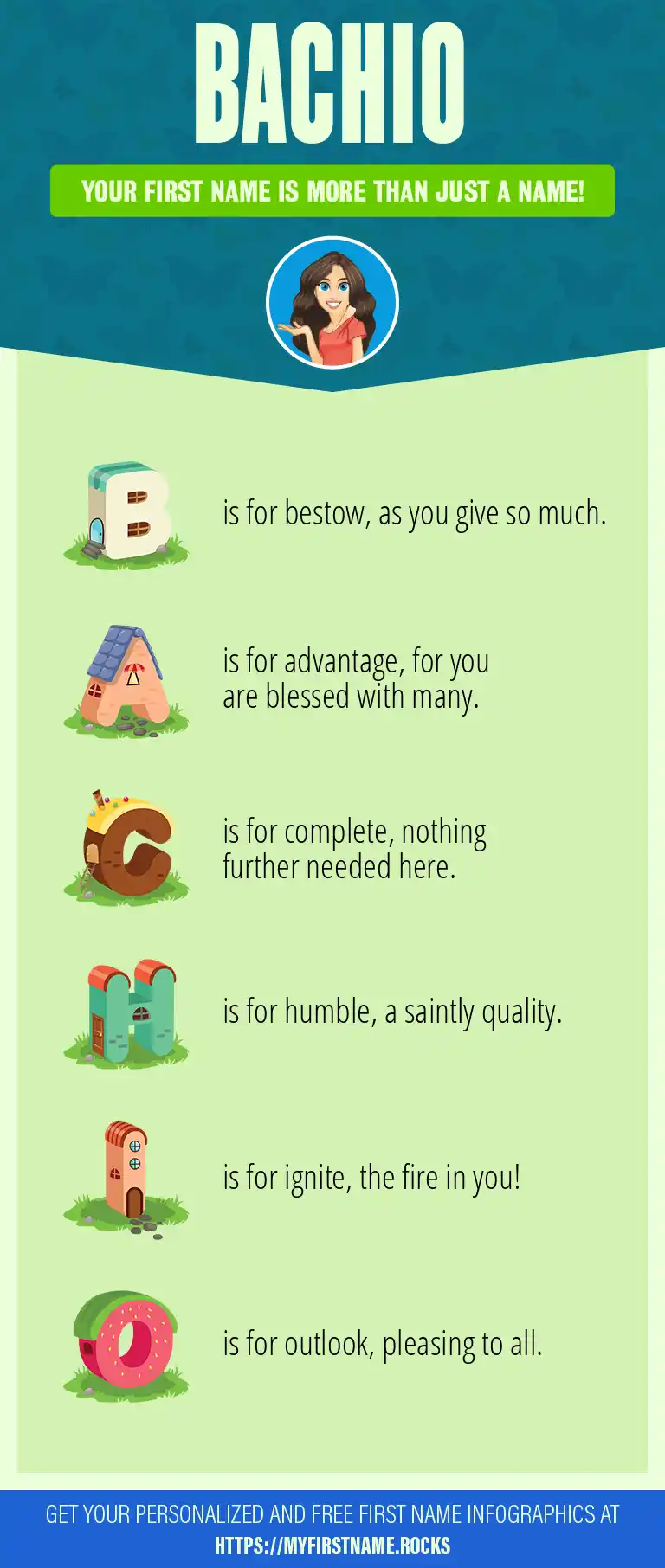 BACHIO

YOUR FIRST NAME IS MORE THAN JUST A NAME!

B is for bestow, as you give so much.

A is for advantage, for you are blessed with many.

C is for complete, nothing further needed here.

H is for humble, a saintly quality.

I is for ignite, the fire in you!

O is for outlook, pleasing to all.

GET YOUR PERSONALIZED AND FREE FIRST NAME INFOGRAPHICS AT HTTPS://MYFIRSTNAME.ROCKS