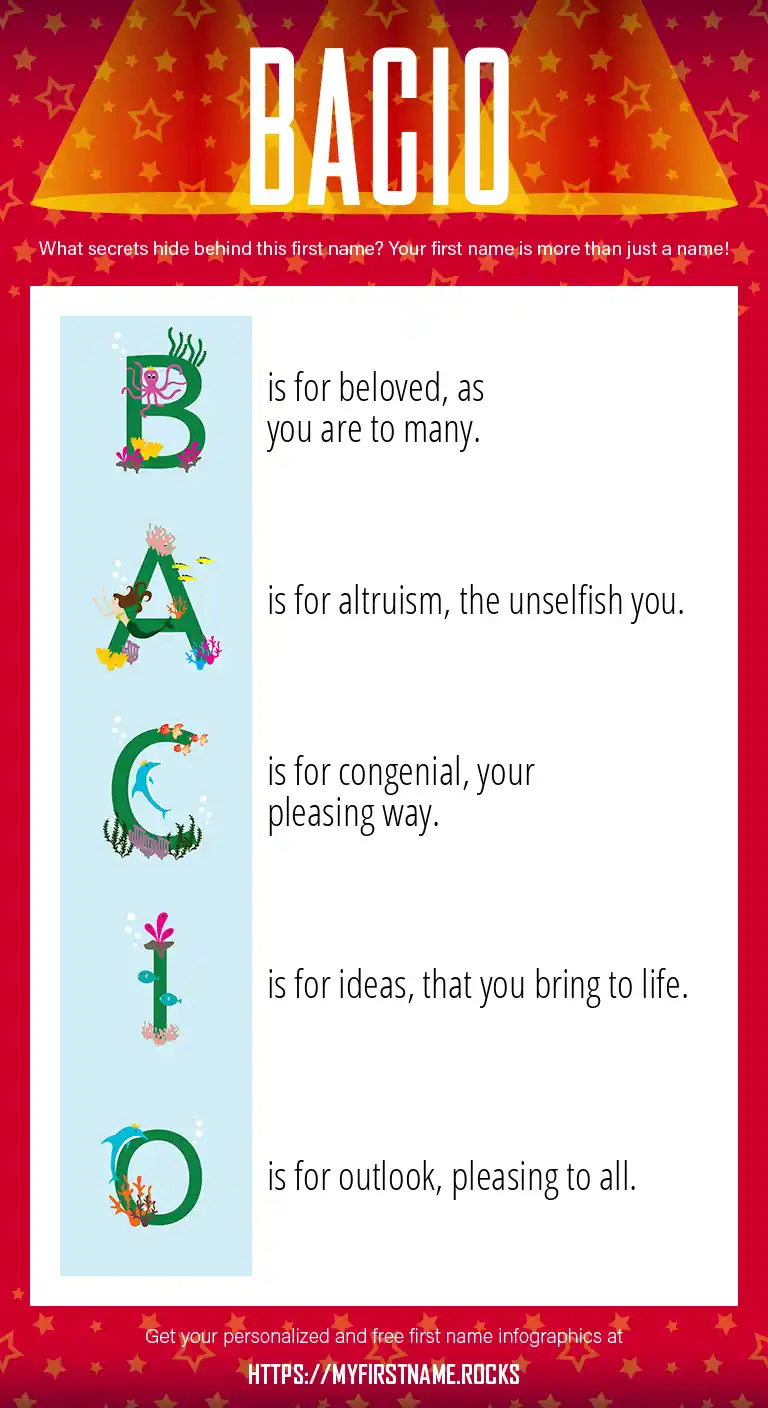 BACIO

What secrets hide behind this first name? Your first name is more than just a name!

B is for beloved, as you are to many.

A is for altruism, the unselfish you.

C is for congenial, your pleasing way.

I is for ideas, that you bring to life.

O is for outlook, pleasing to all.

Get your personalized and free first name infographics at

HTTPS://MYFIRSTNAME.ROCKS