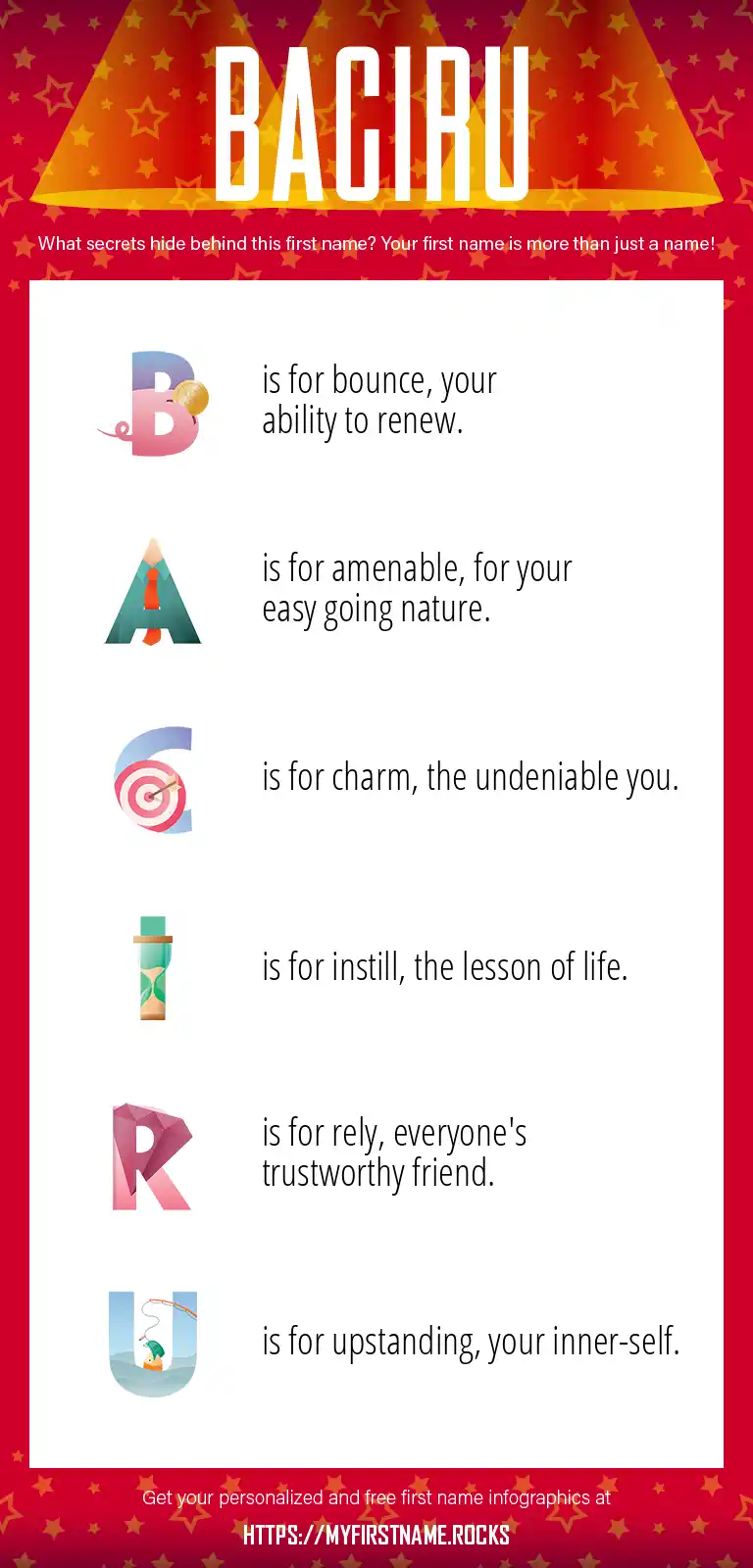 BACIRU

What secrets hide behind this first name? Your first name is more than just a name!

B is for bounce, your ability to renew.

A is for amenable, for your easy going nature.

C is for charm, the undeniable you.

I is for instill, the lesson of life.

R is for rely, everyone's trustworthy friend.

U is for upstanding, your inner-self.

Get your personalized and free first name infographics at

HTTPS://MYFIRSTNAME.ROCKS