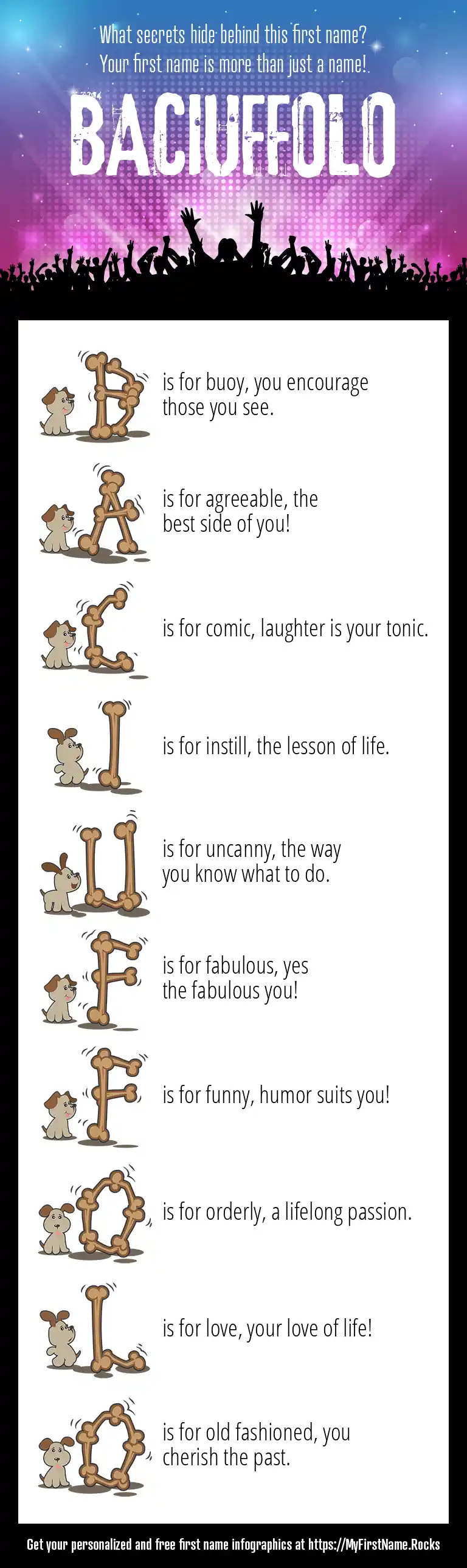 What secrets hide behind this first name?
Your first name is more than just a name!

BACIUFFOLO

B is for buoy, you encourage those you see.

A is for agreeable, the best side of you!

C is for comic, laughter is your tonic.

I is for instill, the lesson of life.

U is for uncanny, the way you know what to do.

F is for fabulous, yes the fabulous you!

F is for funny, humor suits you!

O is for orderly, a lifelong passion.

L is for love, your love of life!

O is for old fashioned, you cherish the past.

Get your personalized and free first name infographics at https://MyFirstName.Rocks