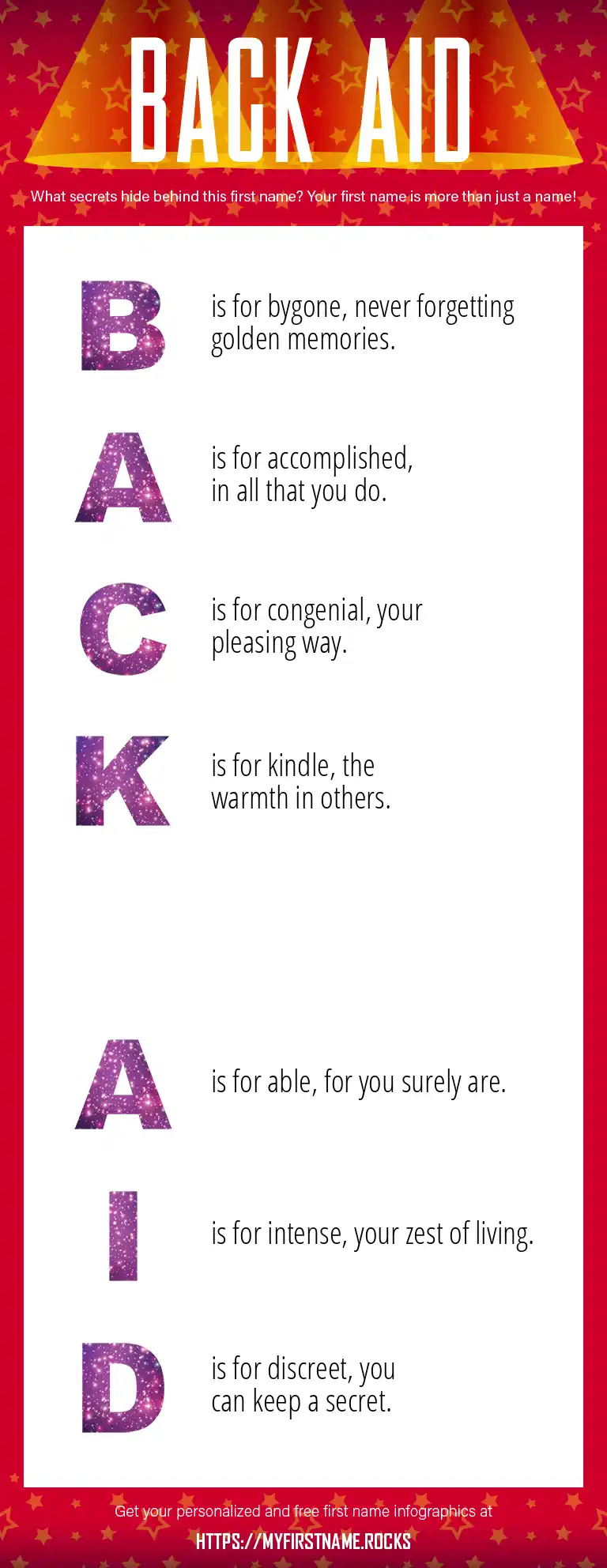 BACK AID

What secrets hide behind this first name? Your first name is more than just a name!

B is for bygone, never forgetting golden memories.

A is for accomplished, in all that you do.

C is for congenial, your pleasing way.

K is for kindle, the warmth in others.

A is for able, for you surely are.

I is for intense, your zest of living.

D is for discreet, you can keep a secret.

Get your personalized and free first name infographics at

HTTPS://MYFIRSTNAME.ROCKS