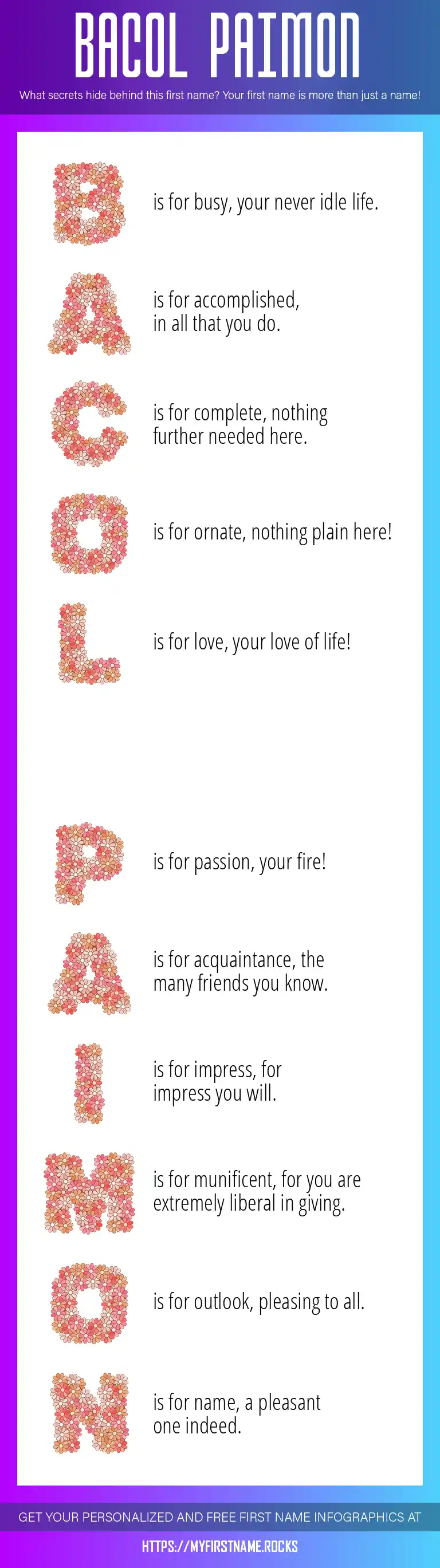 BACOL PAIMON

What secrets hide behind this first name? Your first name is more than just a name!

B is for busy, your never idle life.

A is for accomplished, in all that you do.

C is for complete, nothing further needed here.

O is for ornate, nothing plain here!

L is for love, your love of life!

P is for passion, your fire!

A is for acquaintance, the many friends you know.

I is for impress, for impress you will.

M is for munificent, for you are extremely liberal in giving.

O is for outlook, pleasing to all.

N is for name, a pleasant one indeed.

GET YOUR PERSONALIZED AND FREE FIRST NAME INFOGRAPHICS AT

HTTPS://MYFIRSTNAME.ROCKS