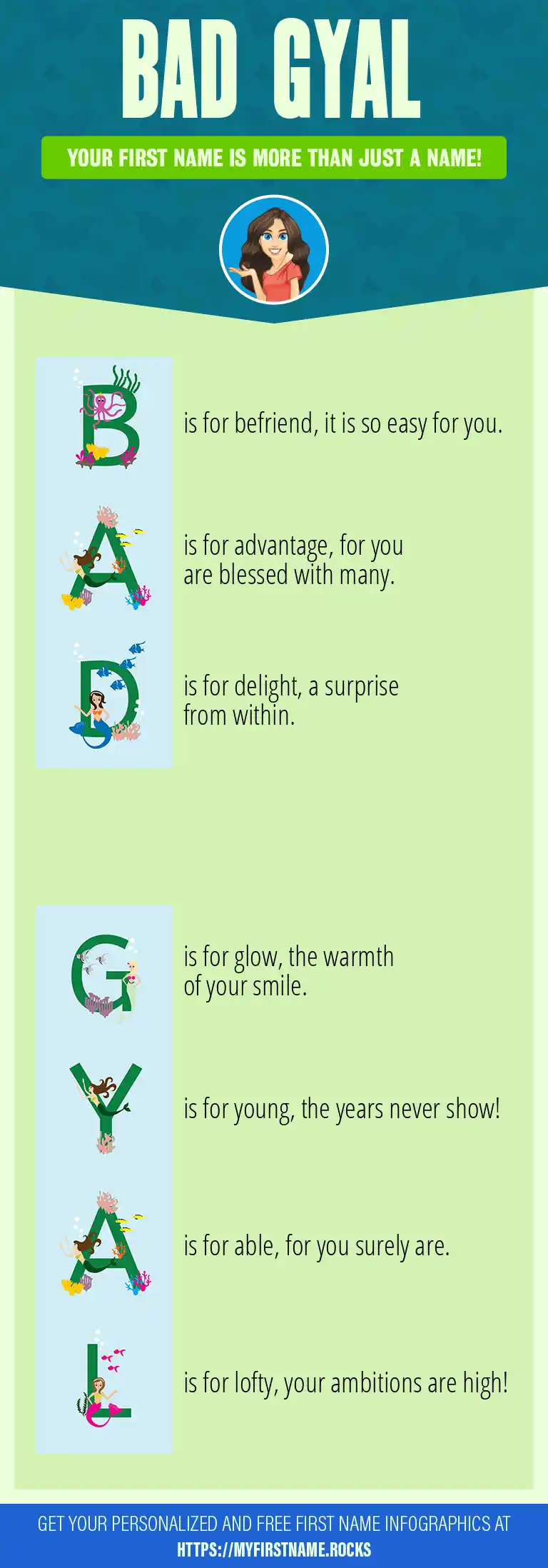 BAD GYAL

YOUR FIRST NAME IS MORE THAN JUST A NAME!

B is for befriend, it is so easy for you.

A is for advantage, for you are blessed with many.

D is for delight, a surprise from within.

G is for glow, the warmth of your smile.

Y is for young, the years never show!

A is for able, for you surely are.

L is for lofty, your ambitions are high!

GET YOUR PERSONALIZED AND FREE FIRST NAME INFOGRAPHICS AT HTTPS://MYFIRSTNAME.ROCKS