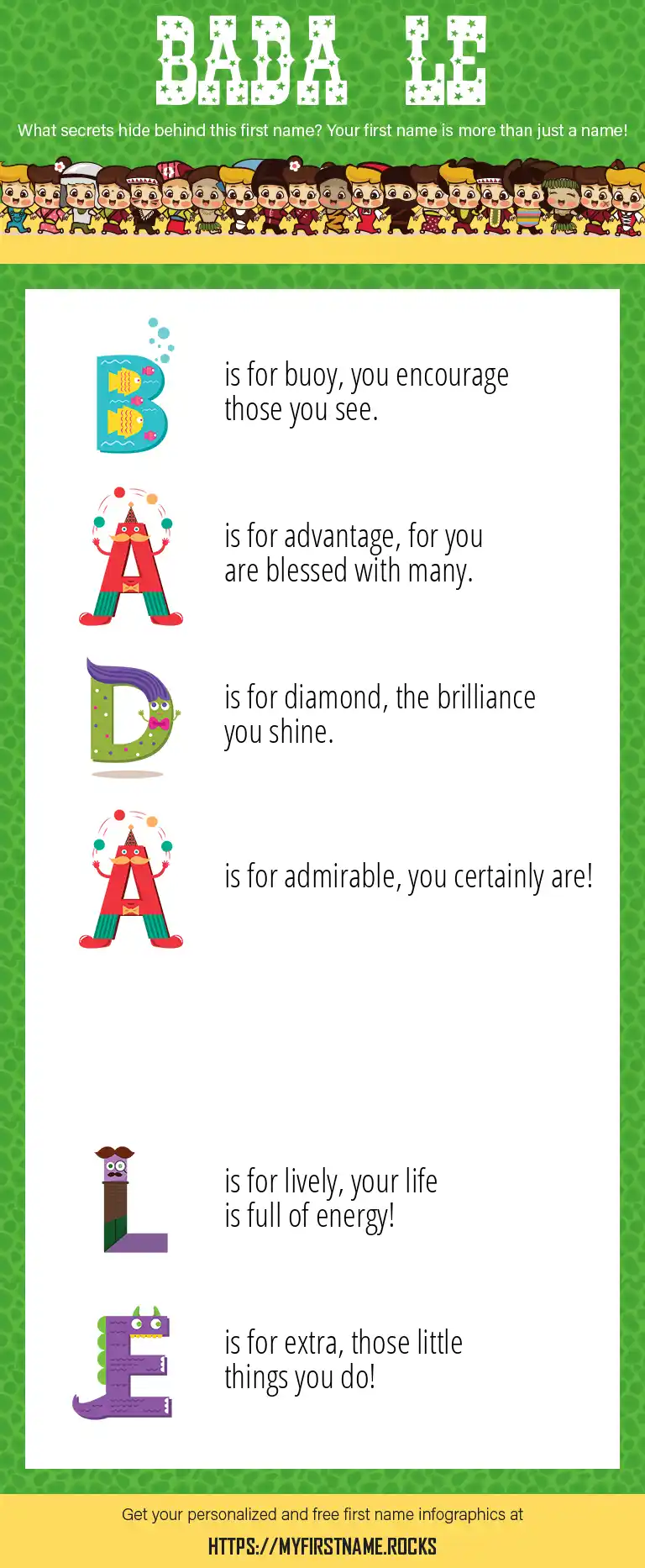 BADA LE

What secrets hide behind this first name? Your first name is more than just a name!

B is for buoy, you encourage those you see.

A is for advantage, for you are blessed with many.

D is for diamond, the brilliance you shine.

A is for admirable, you certainly are!

L is for lively, your life is full of energy!

E is for extra, those little things you do!

Get your personalized and free first name infographics at

HTTPS://MYFIRSTNAME.ROCKS