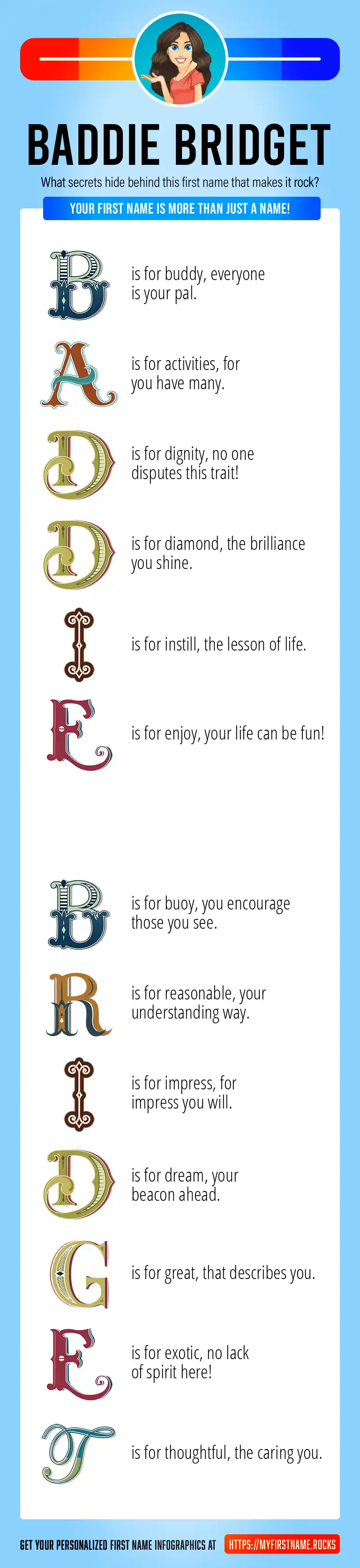 BADDIE BRIDGET

What secrets hide behind this first name that makes it rock?

YOUR FIRST NAME IS MORE THAN JUST A NAME!

B is for buddy, everyone is your pal.

A is for activities, for you have many.

D is for dignity, no one disputes this trait!

D is for diamond, the brilliance you shine.

I is for instill, the lesson of life.

E is for enjoy, your life can be fun!

B is for buoy, you encourage those you see.

R is for reasonable, your understanding way.

I is for impress, for impress you will.

D is for dream, your beacon ahead.

G is for great, that describes you.

E is for exotic, no lack of spirit here!

T is for thoughtful, the caring you.

GET YOUR PERSONALIZED FIRST NAME INFOGRAPHICS AT HTTPS://MYFIRSTNAME.ROCKS