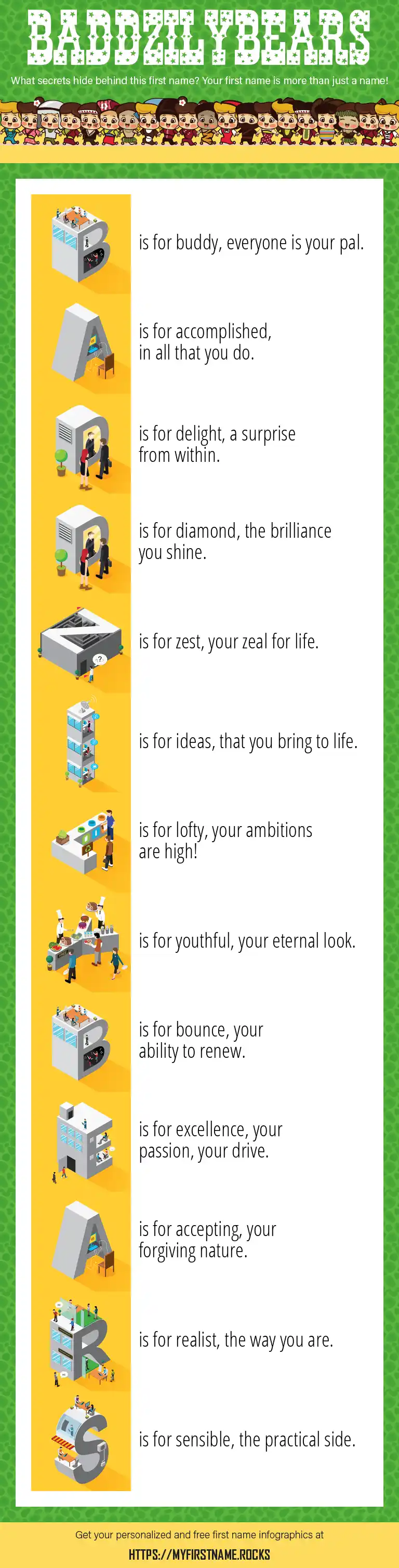 BADDZILYBEARS

What secrets hide behind this first name? Your first name is more than just a name!

B is for buddy, everyone is your pal.

A is for accomplished, in all that you do.

D is for delight, a surprise from within.

D is for diamond, the brilliance you shine.

Z is for zest, your zeal for life.

I is for ideas, that you bring to life.

L is for lofty, your ambitions are high!

Y is for youthful, your eternal look.

B is for bounce, your ability to renew.

E is for excellence, your passion, your drive.

A is for accepting, your forgiving nature.

R is for realist, the way you are.

S is for sensible, the practical side.

Get your personalized and free first name infographics at

HTTPS://MYFIRSTNAME.ROCKS