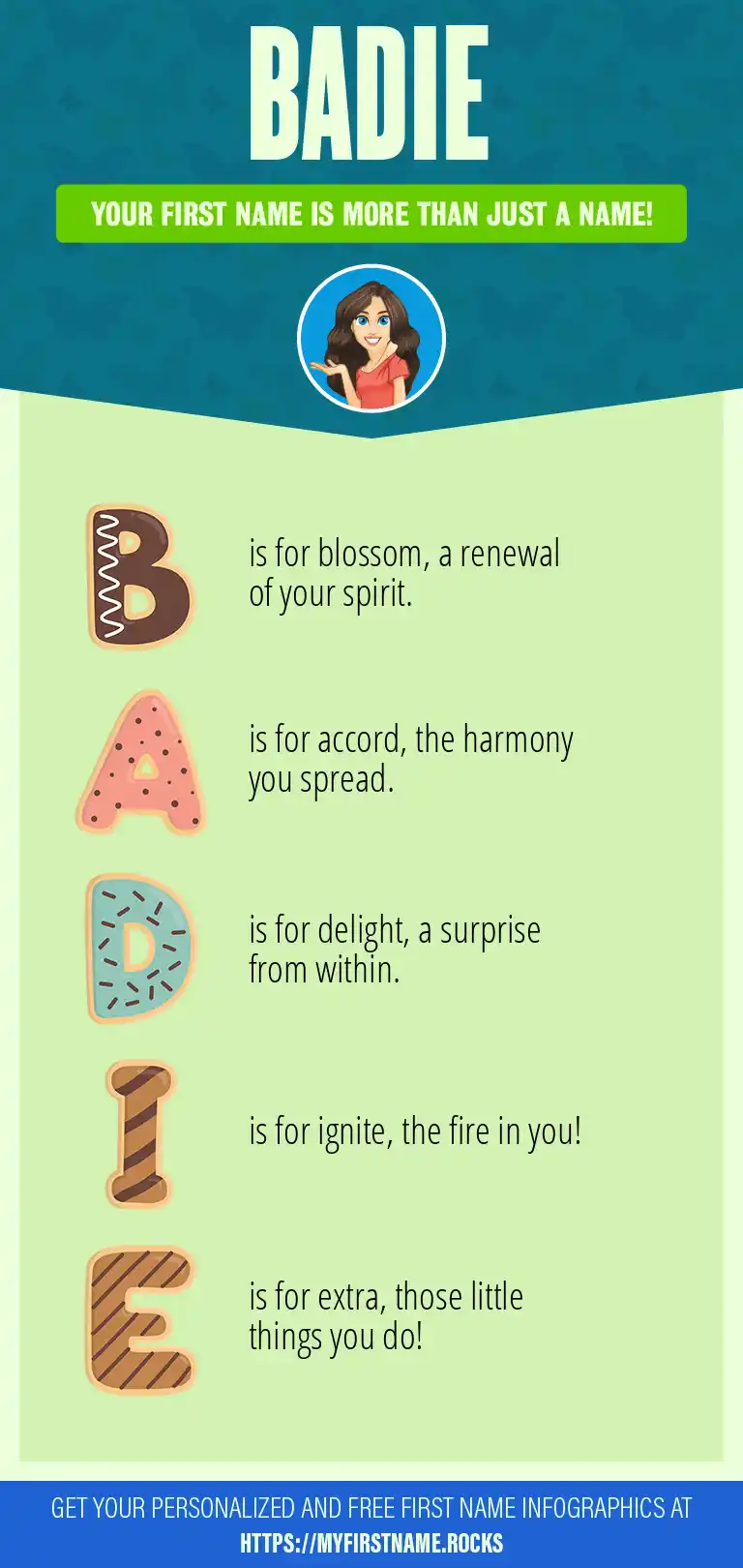 BADIE

YOUR FIRST NAME IS MORE THAN JUST A NAME!

B is for blossom, a renewal of your spirit.

A is for accord, the harmony you spread.

D is for delight, a surprise from within.

I is for ignite, the fire in you!

E is for extra, those little things you do!

GET YOUR PERSONALIZED AND FREE FIRST NAME INFOGRAPHICS AT HTTPS://MYFIRSTNAME.ROCKS