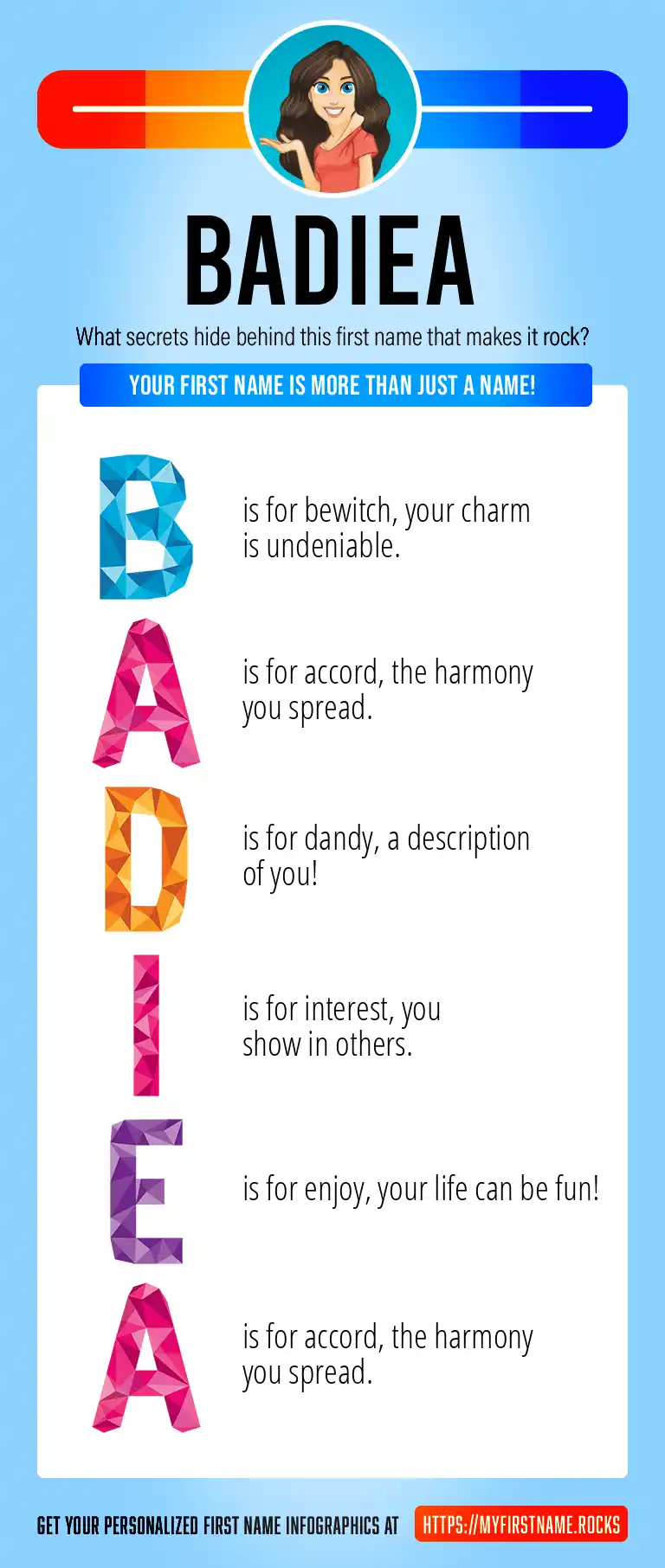 BADIEA

What secrets hide behind this first name that makes it rock?

YOUR FIRST NAME IS MORE THAN JUST A NAME!

B is for bewitch, your charm is undeniable.

A is for accord, the harmony you spread.

D is for dandy, a description of you!

I is for interest, you show in others.

E is for enjoy, your life can be fun!

A is for accord, the harmony you spread.

GET YOUR PERSONALIZED FIRST NAME INFOGRAPHICS AT HTTPS://MYFIRSTNAME.ROCKS