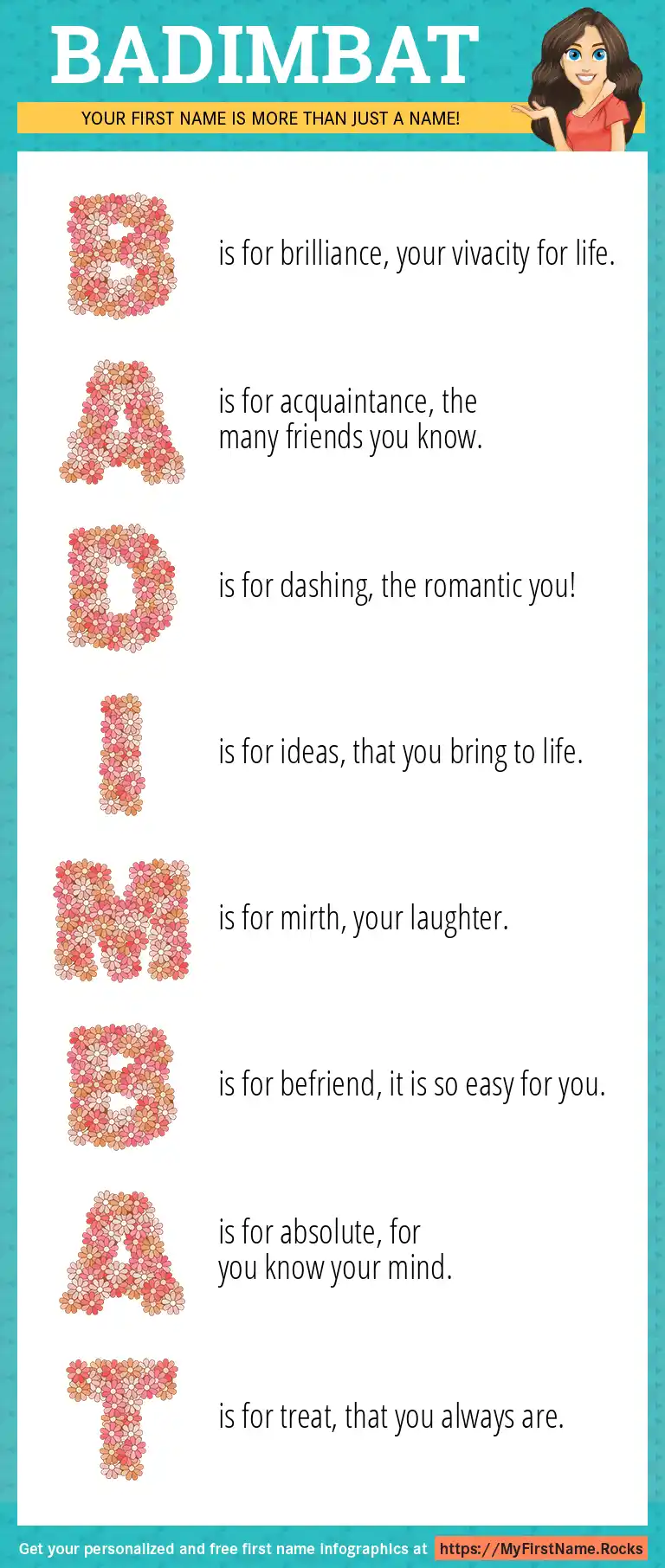 BADIMBAT

YOUR FIRST NAME IS MORE THAN JUST A NAME!

B is for brilliance, your vivacity for life.

A is for acquaintance, the many friends you know.

D is for dashing, the romantic you!

I is for ideas, that you bring to life.

M is for mirth, your laughter.

B is for befriend, it is so easy for you.

A is for absolute, for you know your mind.

T is for treat, that you always are.

Get your personalized and free first name infographics at https://MyFirstName.Rocks