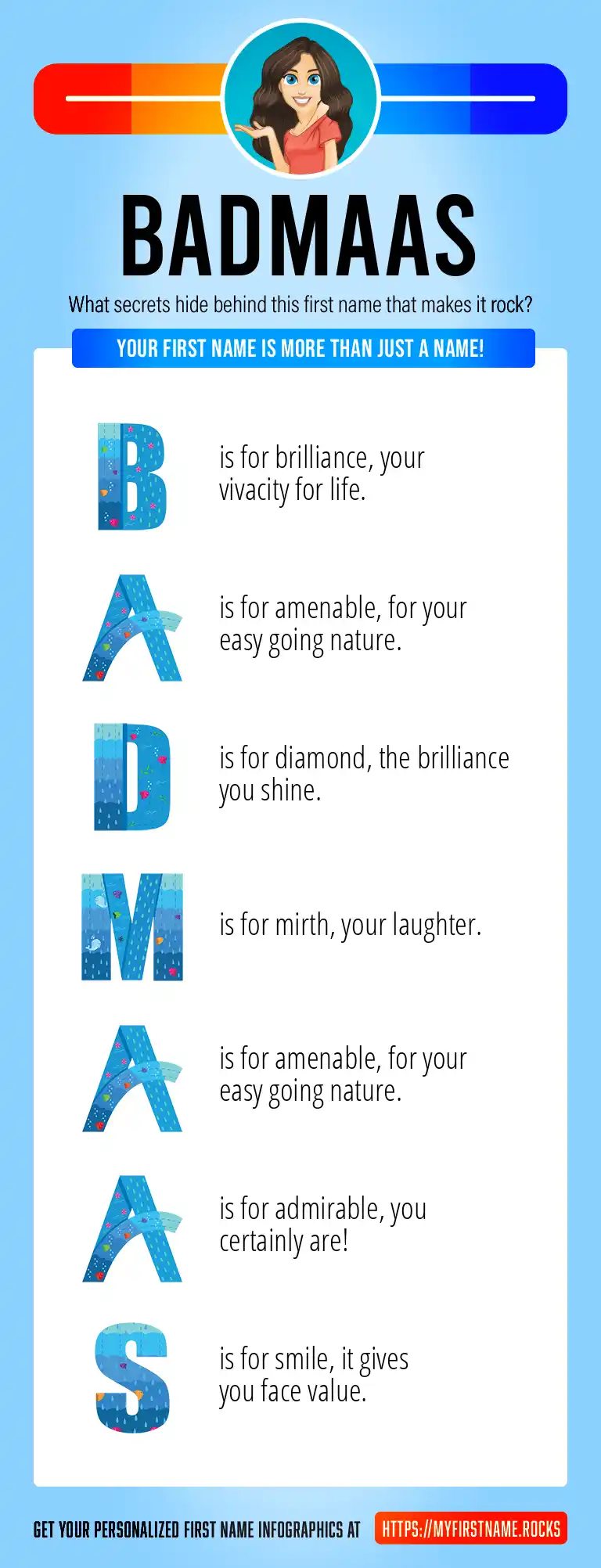 BADMAAS

What secrets hide behind this first name that makes it rock?

YOUR FIRST NAME IS MORE THAN JUST A NAME!

B is for brilliance, your vivacity for life.

A is for amenable, for your easy going nature.

D is for diamond, the brilliance you shine.

M is for mirth, your laughter.

A is for amenable, for your easy going nature.

A is for admirable, you certainly are!

S is for smile, it gives you face value.

GET YOUR PERSONALIZED FIRST NAME INFOGRAPHICS AT HTTPS://MYFIRSTNAME.ROCKS