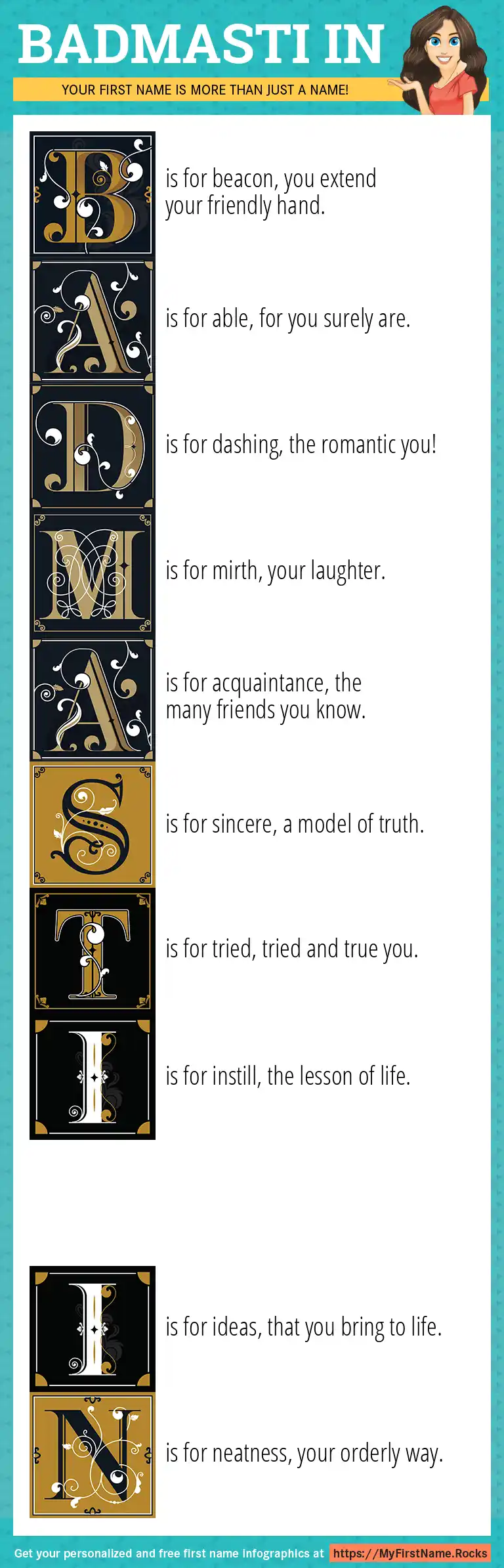 BADMASTI IN

YOUR FIRST NAME IS MORE THAN JUST A NAME!

B is for beacon, you extend your friendly hand.

A is for able, for you surely are.

D is for dashing, the romantic you!

M is for mirth, your laughter.

A is for acquaintance, the many friends you know.

S is for sincere, a model of truth.

T is for tried, tried and true you.

I is for instill, the lesson of life.

I is for ideas, that you bring to life.

N is for neatness, your orderly way.

Get your personalized and free first name infographics at https://MyFirstName.Rocks