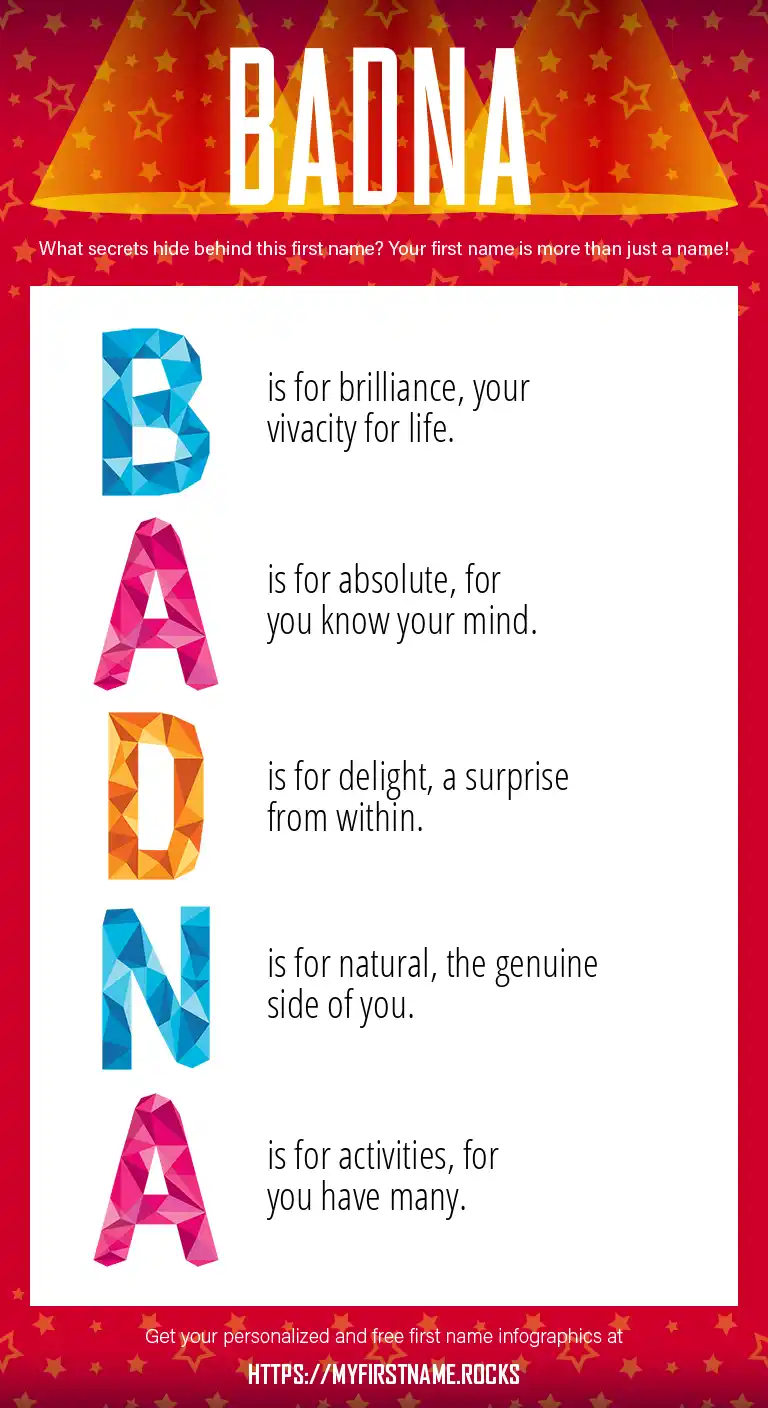 BADNA

What secrets hide behind this first name? Your first name is more than just a name!

B is for brilliance, your vivacity for life.

A is for absolute, for you know your mind.

D is for delight, a surprise from within.

N is for natural, the genuine side of you.

A is for activities, for you have many.

Get your personalized and free first name infographics at

HTTPS://MYFIRSTNAME.ROCKS