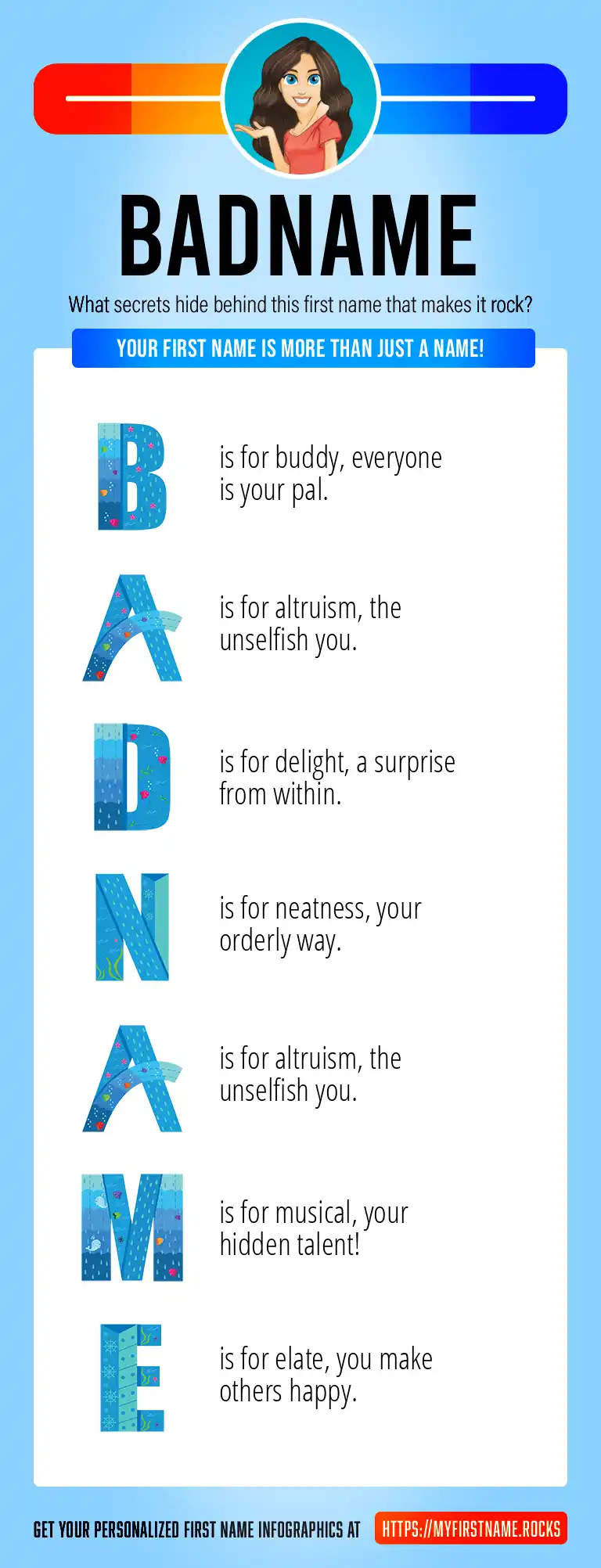 BADNAME

What secrets hide behind this first name that makes it rock?

YOUR FIRST NAME IS MORE THAN JUST A NAME!

B is for buddy, everyone is your pal.

A is for altruism, the unselfish you.

D is for delight, a surprise from within.

N is for neatness, your orderly way.

A is for altruism, the unselfish you.

M is for musical, your hidden talent!

E is for elate, you make others happy.

GET YOUR PERSONALIZED FIRST NAME INFOGRAPHICS AT HTTPS://MYFIRSTNAME.ROCKS