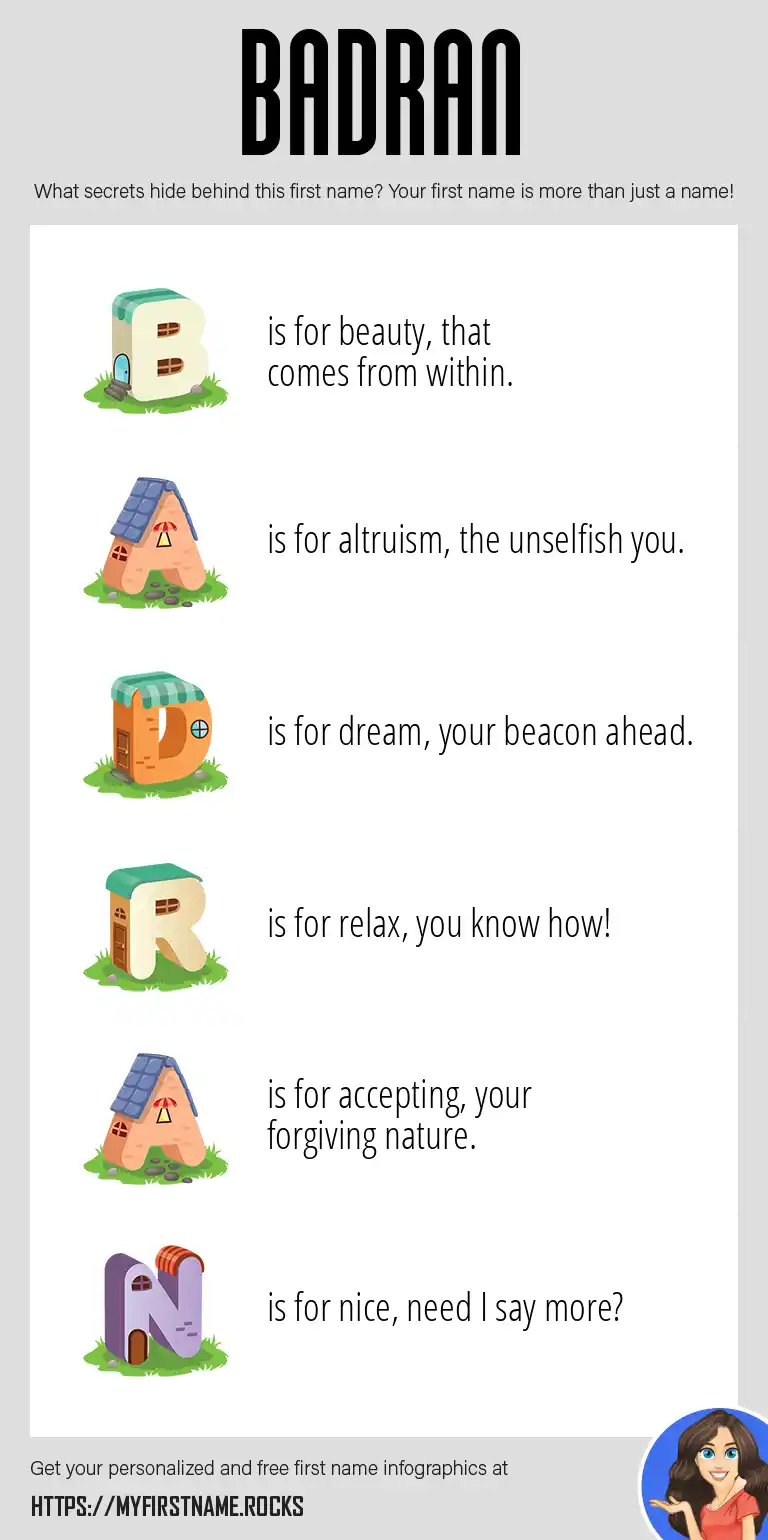 BADRAN

What secrets hide behind this first name? Your first name is more than just a name!

B is for beauty, that comes from within.

A is for altruism, the unselfish you.

D is for dream, your beacon ahead.

R is for relax, you know how!

A is for accepting, your forgiving nature.

N is for nice, need I say more?

Get your personalized and free first name infographics at

HTTPS://MYFIRSTNAME.ROCKS