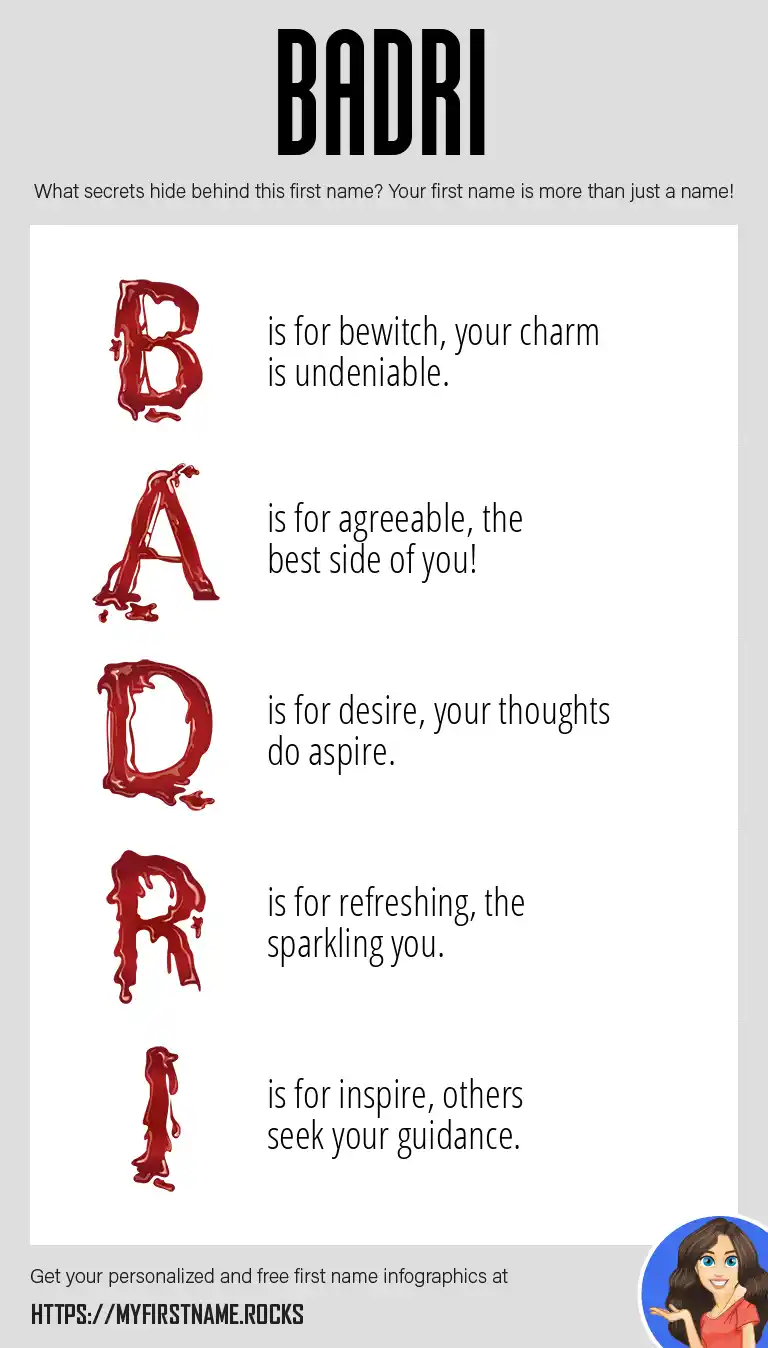 BADRI

What secrets hide behind this first name? Your first name is more than just a name!

B is for bewitch, your charm is undeniable.

A is for agreeable, the best side of you!

D is for desire, your thoughts do aspire.

R is for refreshing, the sparkling you.

I is for inspire, others seek your guidance.

Get your personalized and free first name infographics at

HTTPS://MYFIRSTNAME.ROCKS