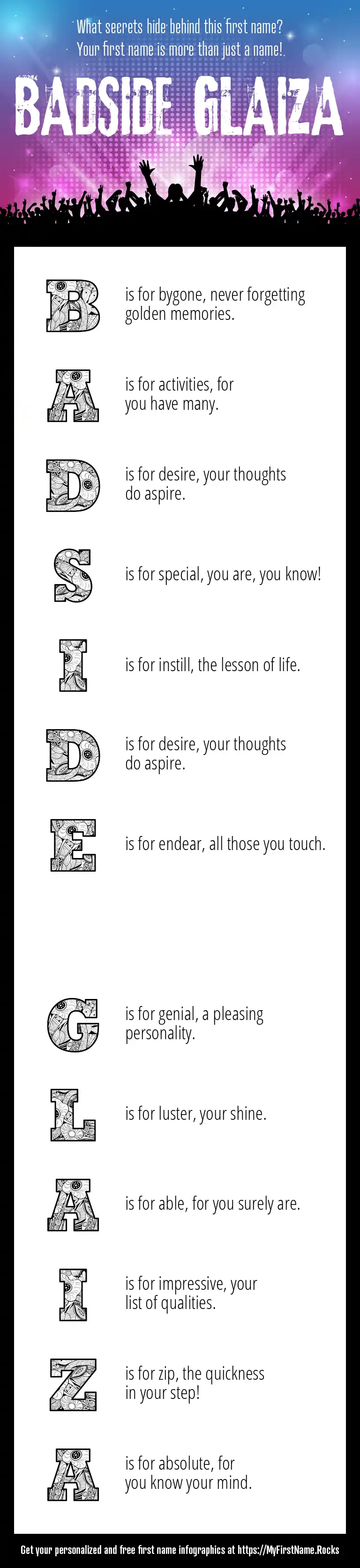 What secrets hide behind this first name?
Your first name is more than just a name!

BADSIDE GLAIZA

B is for bygone, never forgetting golden memories.

A is for activities, for you have many.

D is for desire, your thoughts do aspire.

S is for special, you are, you know!

I is for instill, the lesson of life.

D is for desire, your thoughts do aspire.

E is for endear, all those you touch.

G is for genial, a pleasing personality.

L is for luster, your shine.

A is for able, for you surely are.

I is for impressive, your list of qualities.

Z is for zip, the quickness in your step!

A is for absolute, for you know your mind.

Get your personalized and free first name infographics at https://MyFirstName.Rocks