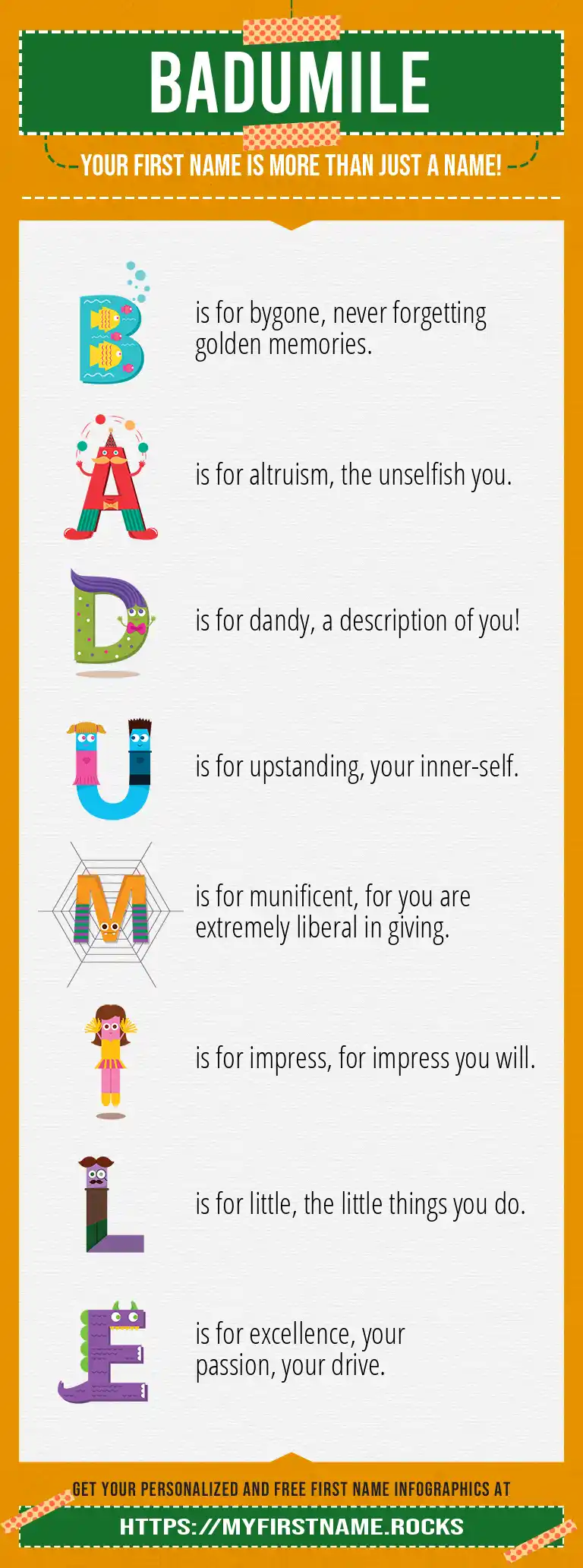 BADUMILE

YOUR FIRST NAME IS MORE THAN JUST A NAME!

B is for bygone, never forgetting golden memories.

A is for altruism, the unselfish you.

D is for dandy, a description of you!

U is for upstanding, your inner-self.

M is for munificent, for you are extremely liberal in giving.

I is for impress, for impress you will.

L is for little, the little things you do.

E is for excellence, your passion, your drive.

GET YOUR PERSONALIZED AND FREE FIRST NAME INFOGRAPHICS AT

HTTPS://MYFIRSTNAME.ROCKS