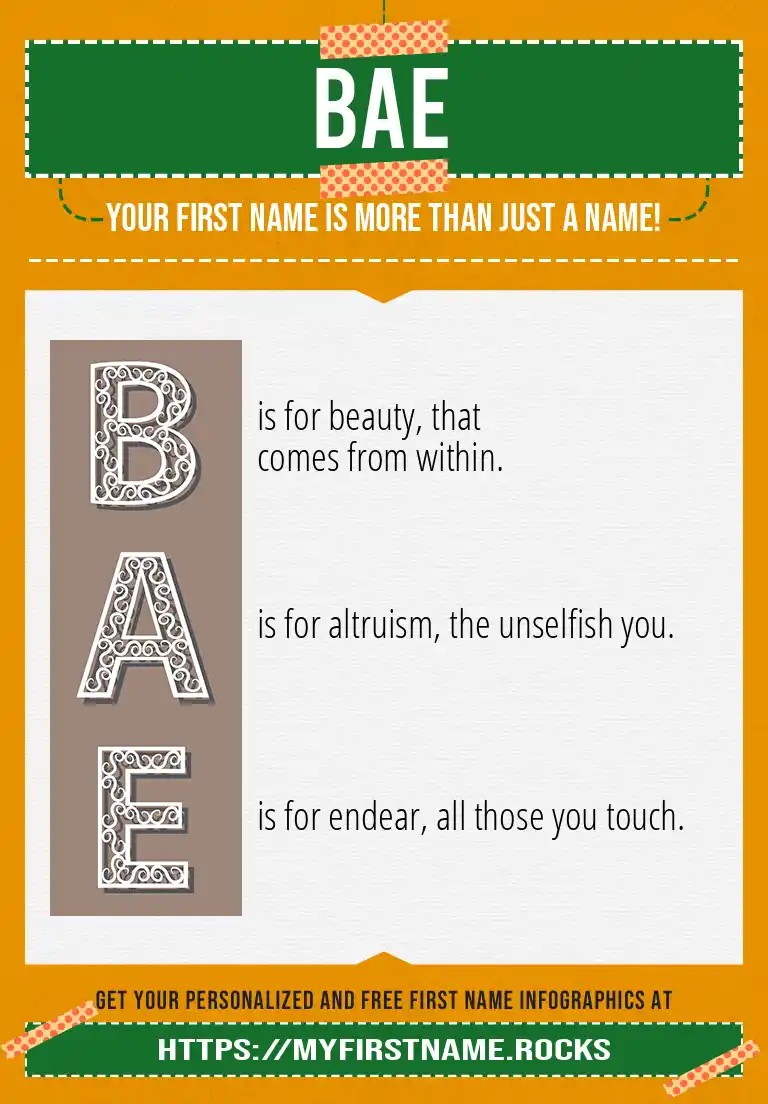 BAE

YOUR FIRST NAME IS MORE THAN JUST A NAME!

B is for beauty, that comes from within.

A is for altruism, the unselfish you.

E is for endear, all those you touch.

GET YOUR PERSONALIZED AND FREE FIRST NAME INFOGRAPHICS AT

HTTPS://MYFIRSTNAME.ROCKS