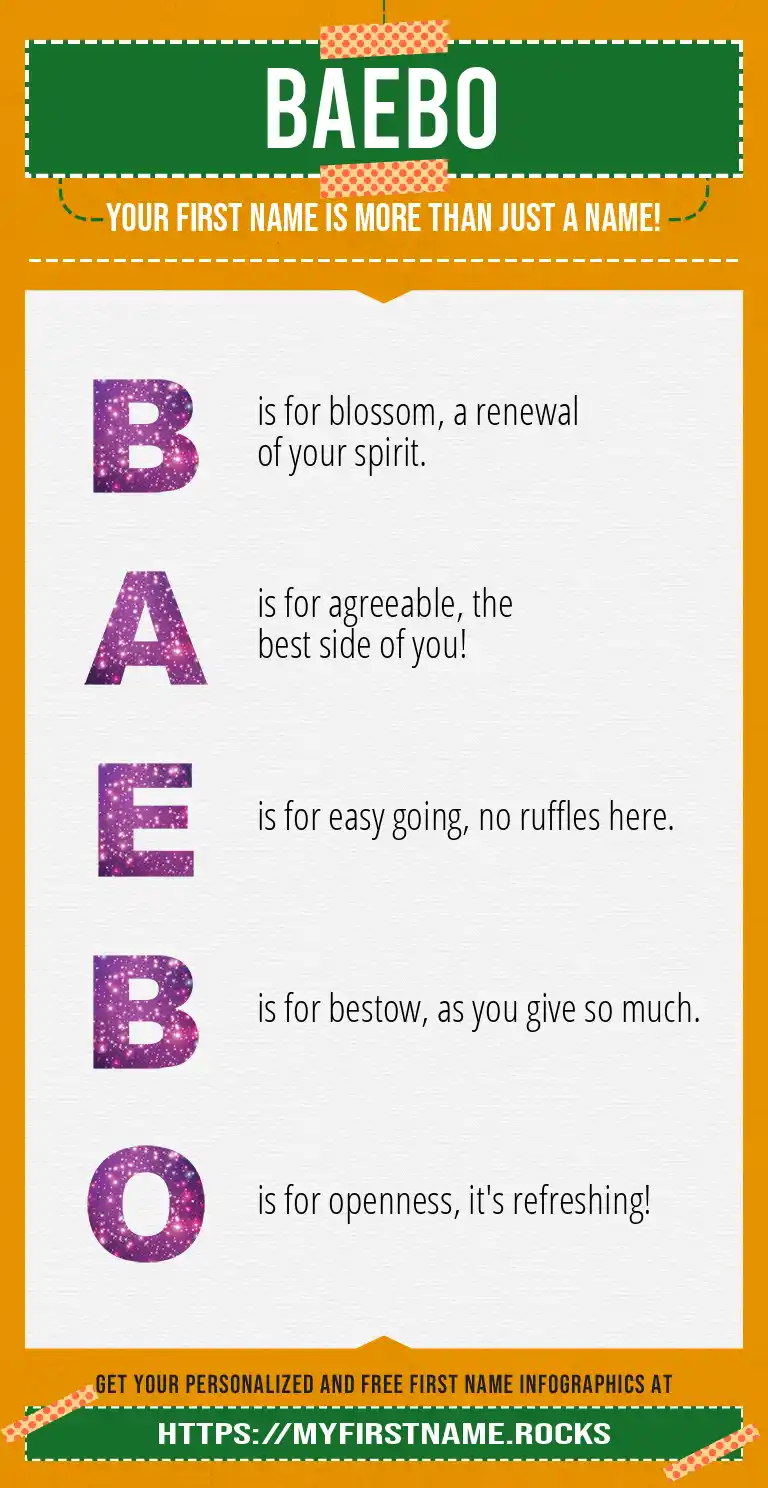 BAEBO

YOUR FIRST NAME IS MORE THAN JUST A NAME!

B is for blossom, a renewal of your spirit.

A is for agreeable, the best side of you!

E is for easy going, no ruffles here.

B is for bestow, as you give so much.

O is for openness, it's refreshing!

GET YOUR PERSONALIZED AND FREE FIRST NAME INFOGRAPHICS AT

HTTPS://MYFIRSTNAME.ROCKS