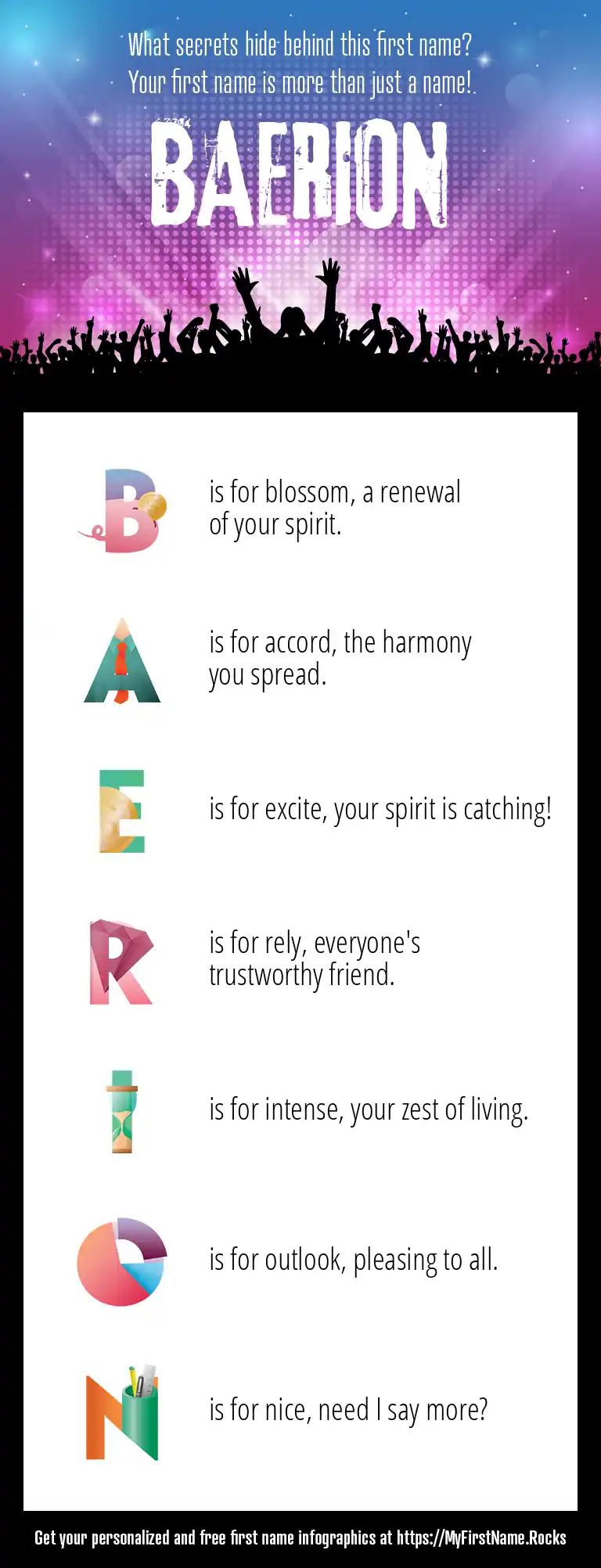 What secrets hide behind this first name?
Your first name is more than just a name!

BAERION

B is for blossom, a renewal of your spirit.

A is for accord, the harmony you spread.

E is for excite, your spirit is catching!

R is for rely, everyone's trustworthy friend.

I is for intense, your zest of living.

O is for outlook, pleasing to all.

N is for nice, need I say more?

Get your personalized and free first name infographics at https://MyFirstName.Rocks