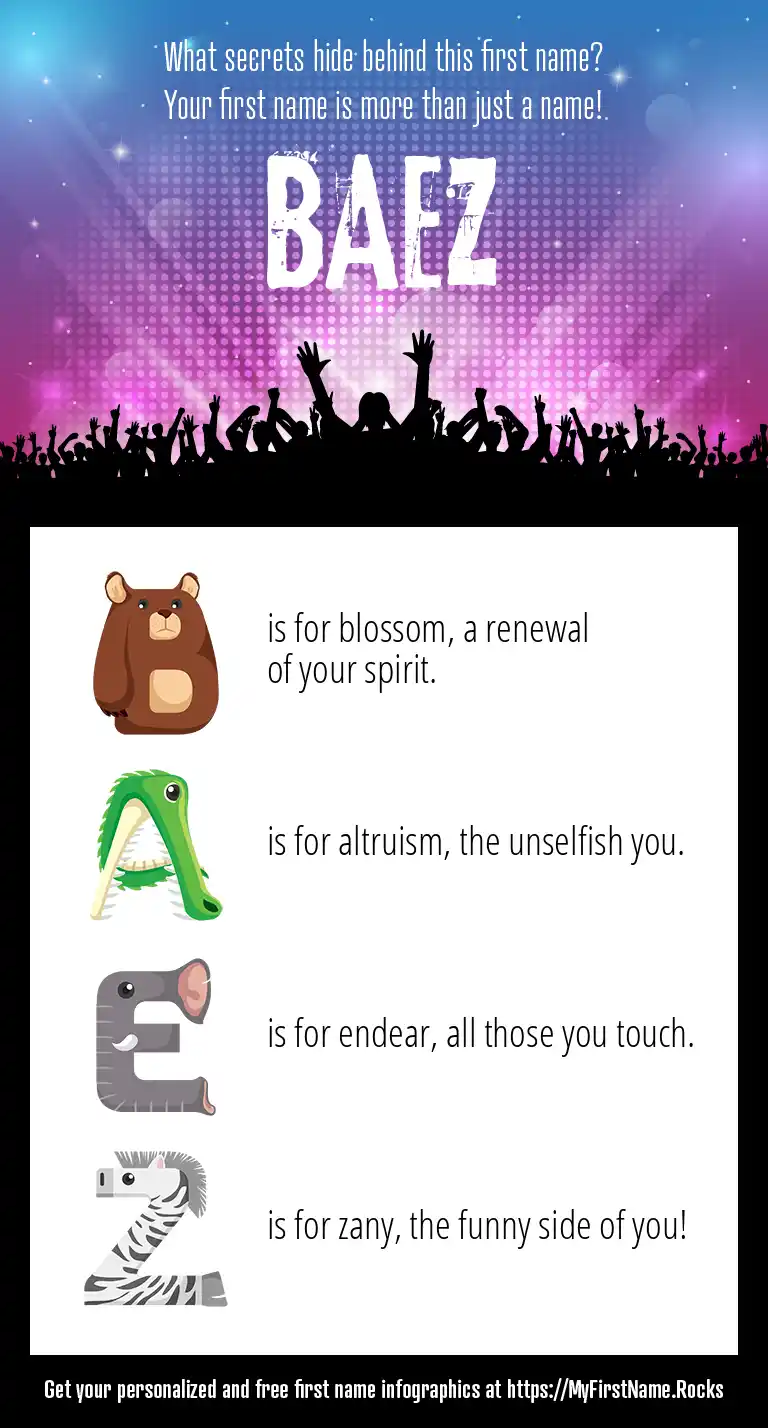 What secrets hide behind this first name?
Your first name is more than just a name!

BAEZ

B is for blossom, a renewal of your spirit.

A is for altruism, the unselfish you.

E is for endear, all those you touch.

Z is for zany, the funny side of you!

Get your personalized and free first name infographics at https://MyFirstName.Rocks