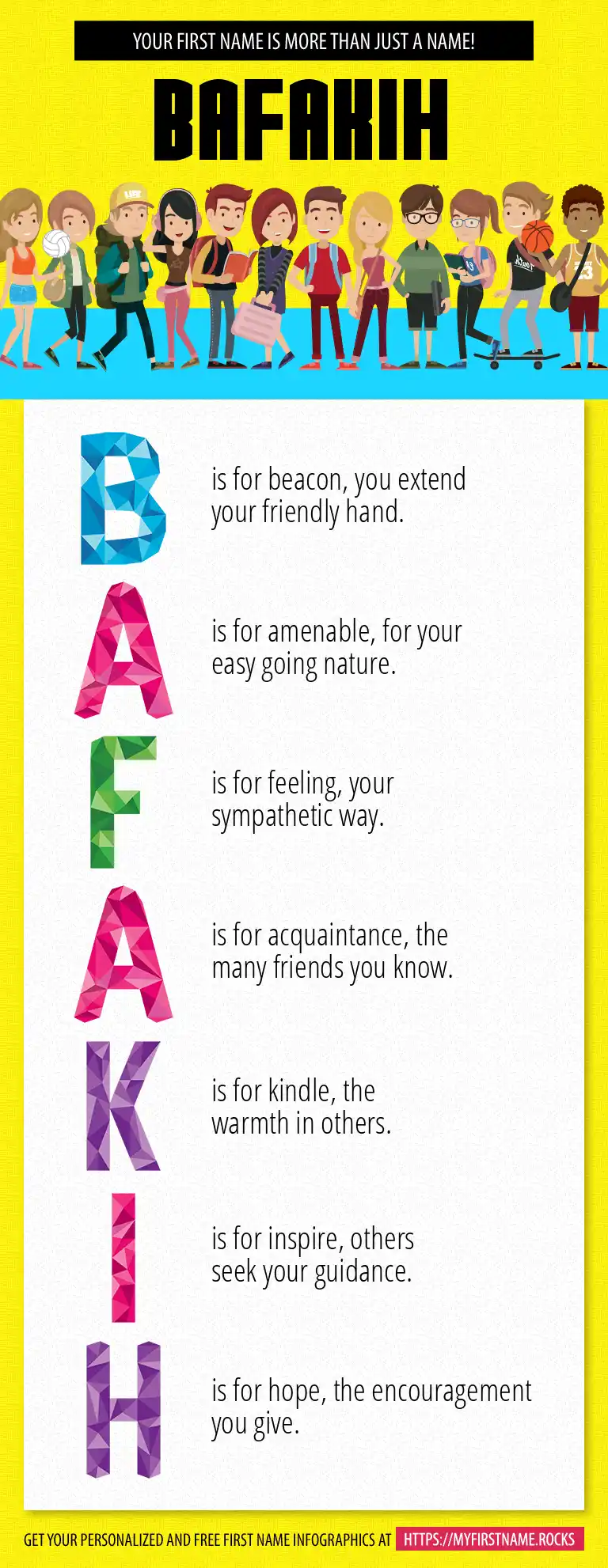 YOUR FIRST NAME IS MORE THAN JUST A NAME!

BAFAKIH

B is for beacon, you extend your friendly hand.

A is for amenable, for your easy going nature.

F is for feeling, your sympathetic way.

A is for acquaintance, the many friends you know.

K is for kindle, the warmth in others.

I is for inspire, others seek your guidance.

H is for hope, the encouragement you give.

GET YOUR PERSONALIZED AND FREE FIRST NAME INFOGRAPHICS AT HTTPS://MYFIRSTNAME.ROCKS