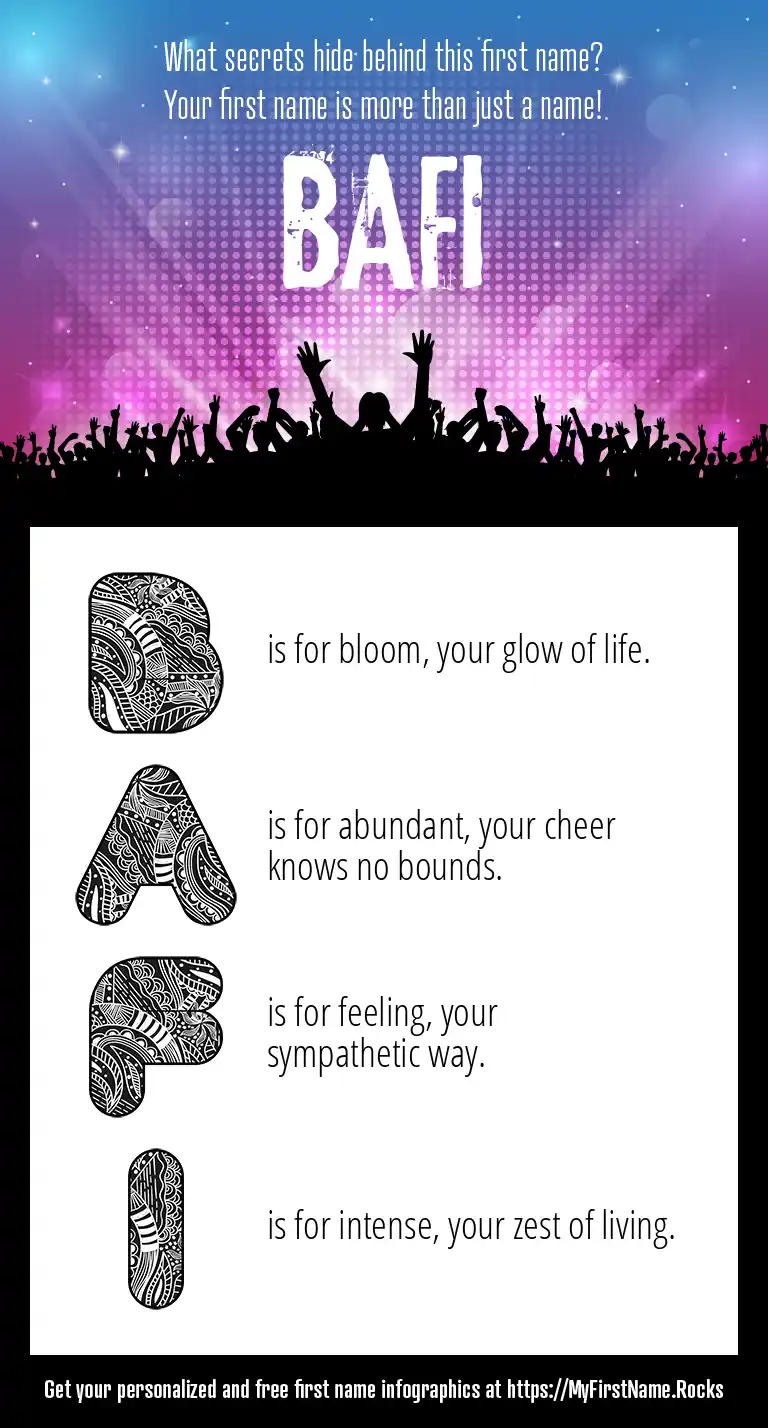 What secrets hide behind this first name?
Your first name is more than just a name!

BAFI

B is for bloom, your glow of life.

A is for abundant, your cheer knows no bounds.

F is for feeling, your sympathetic way.

I is for intense, your zest of living.

Get your personalized and free first name infographics at https://MyFirstName.Rocks