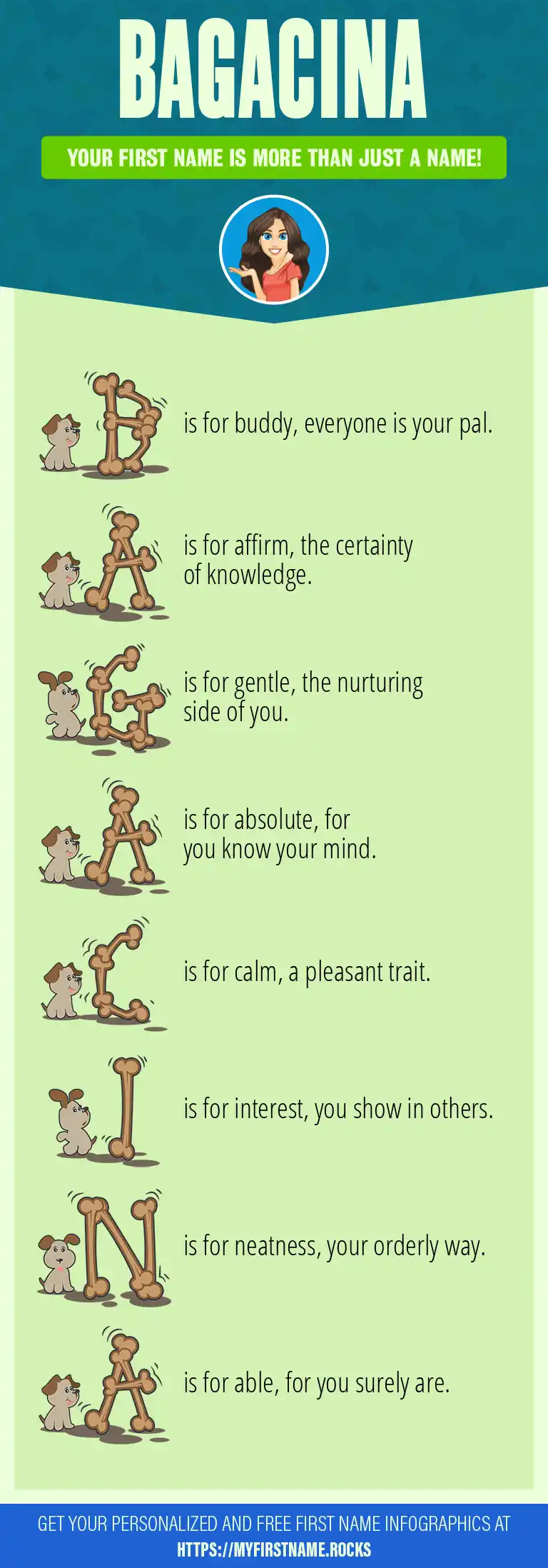 BAGACINA

YOUR FIRST NAME IS MORE THAN JUST A NAME!

B is for buddy, everyone is your pal.

A is for affirm, the certainty of knowledge.

G is for gentle, the nurturing side of you.

A is for absolute, for you know your mind.

C is for calm, a pleasant trait.

I is for interest, you show in others.

N is for neatness, your orderly way.

A is for able, for you surely are.

GET YOUR PERSONALIZED AND FREE FIRST NAME INFOGRAPHICS AT HTTPS://MYFIRSTNAME.ROCKS