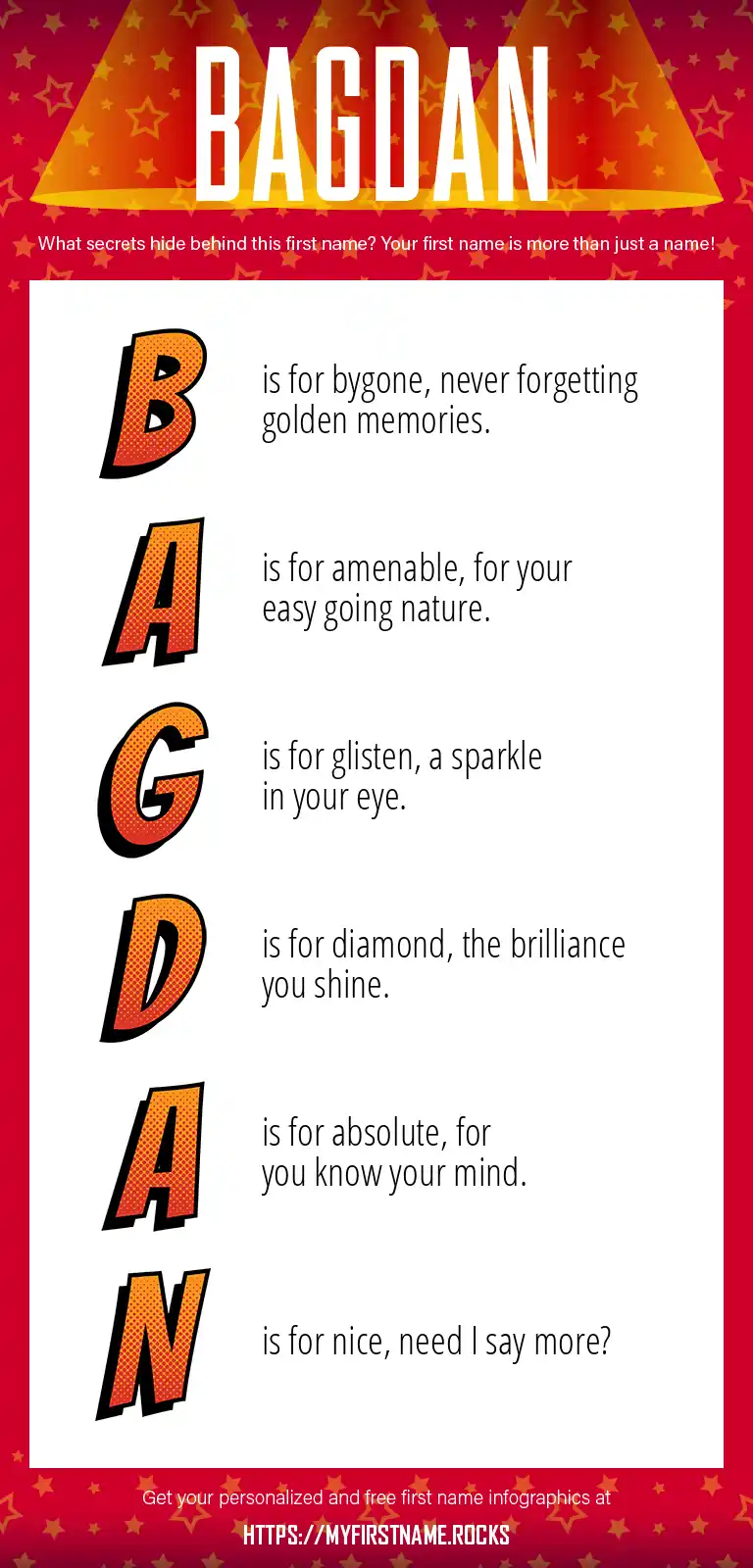 BAGDAN

What secrets hide behind this first name? Your first name is more than just a name!

B is for bygone, never forgetting golden memories.

A is for amenable, for your easy going nature.

G is for glisten, a sparkle in your eye.

D is for diamond, the brilliance you shine.

A is for absolute, for you know your mind.

N is for nice, need I say more?

Get your personalized and free first name infographics at

HTTPS://MYFIRSTNAME.ROCKS