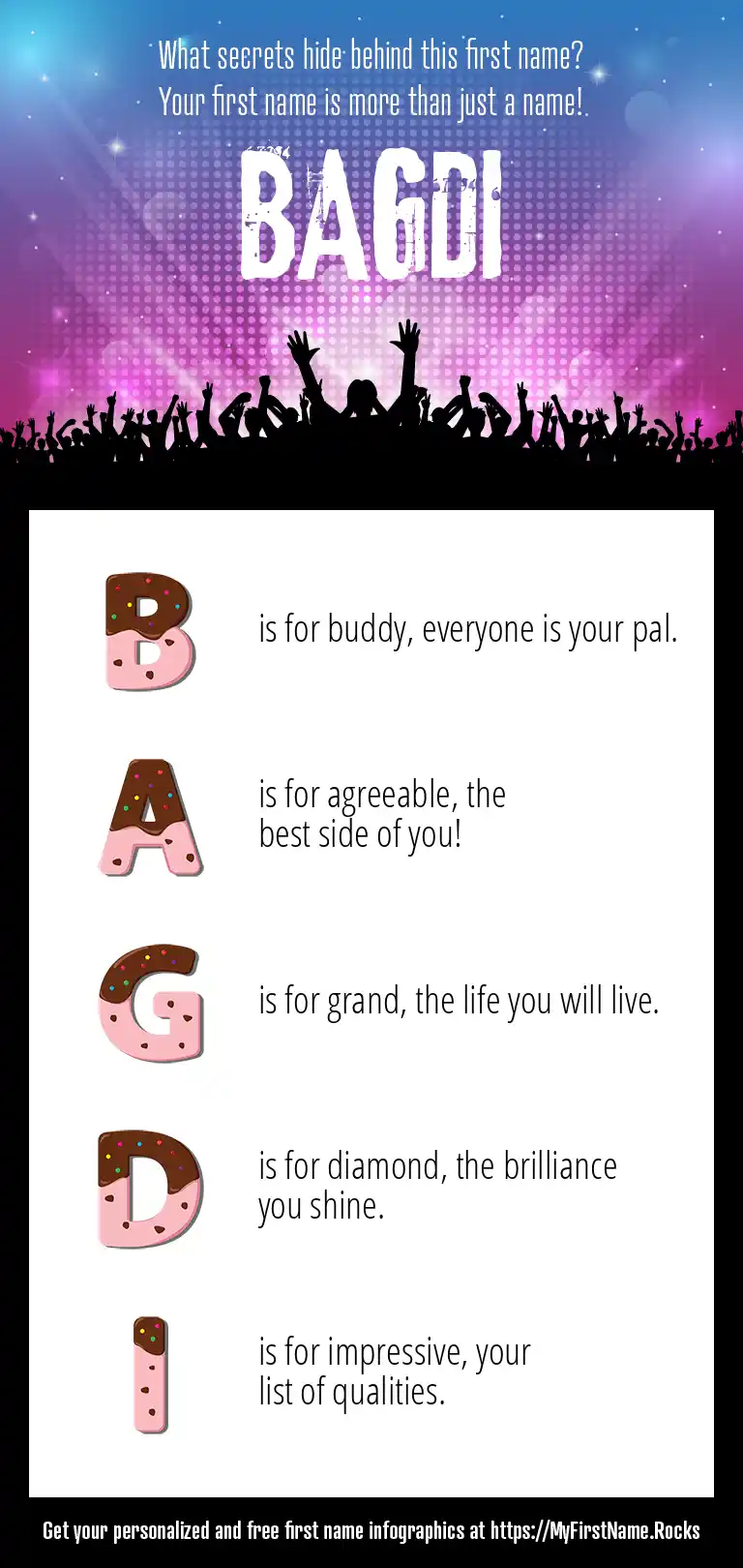 What secrets hide behind this first name?
Your first name is more than just a name!

BAGDI

B is for buddy, everyone is your pal.

A is for agreeable, the best side of you!

G is for grand, the life you will live.

D is for diamond, the brilliance you shine.

I is for impressive, your list of qualities.

Get your personalized and free first name infographics at https://MyFirstName.Rocks