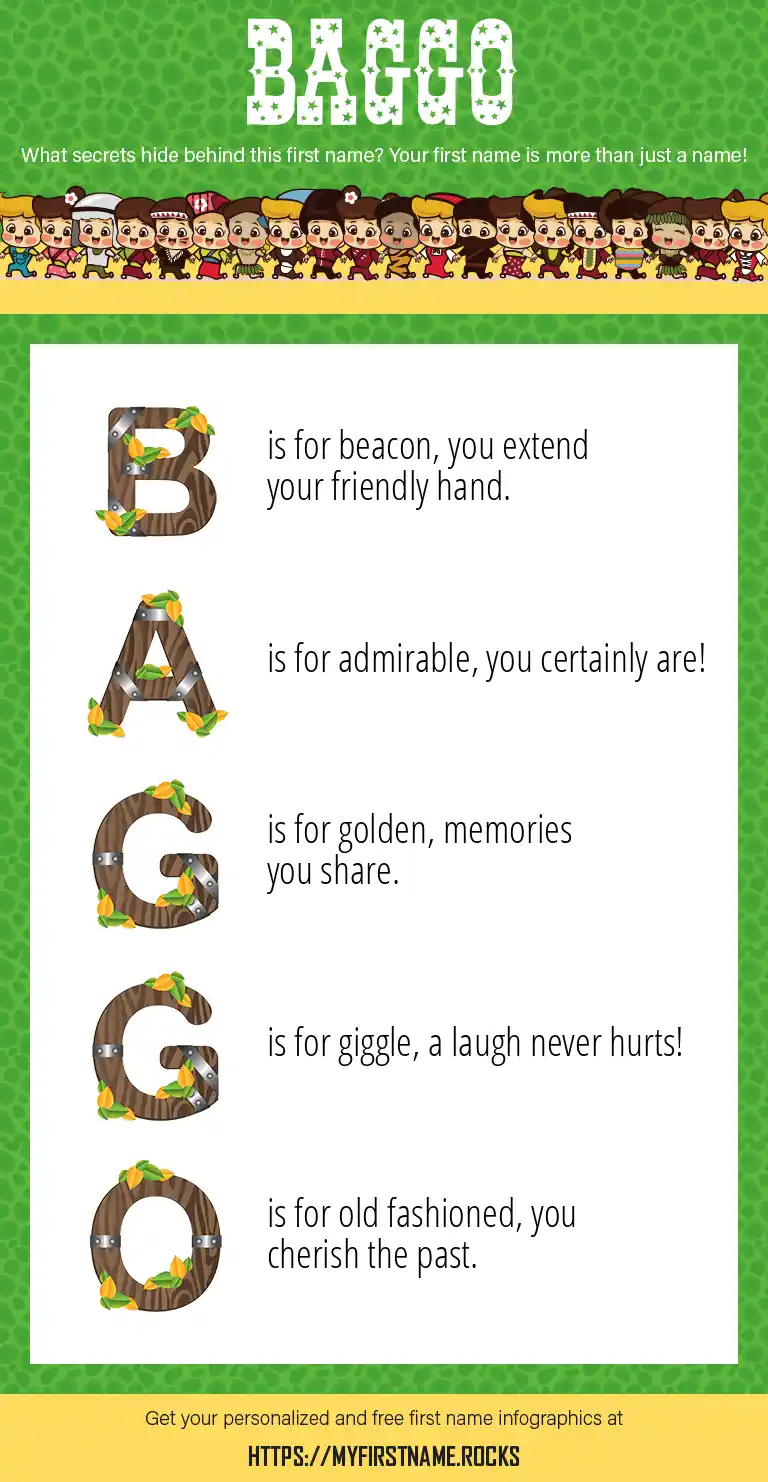 BAGGO

What secrets hide behind this first name? Your first name is more than just a name!

B is for beacon, you extend your friendly hand.

A is for admirable, you certainly are!

G is for golden, memories you share.

G is for giggle, a laugh never hurts!

O is for old fashioned, you cherish the past.

Get your personalized and free first name infographics at

HTTPS://MYFIRSTNAME.ROCKS