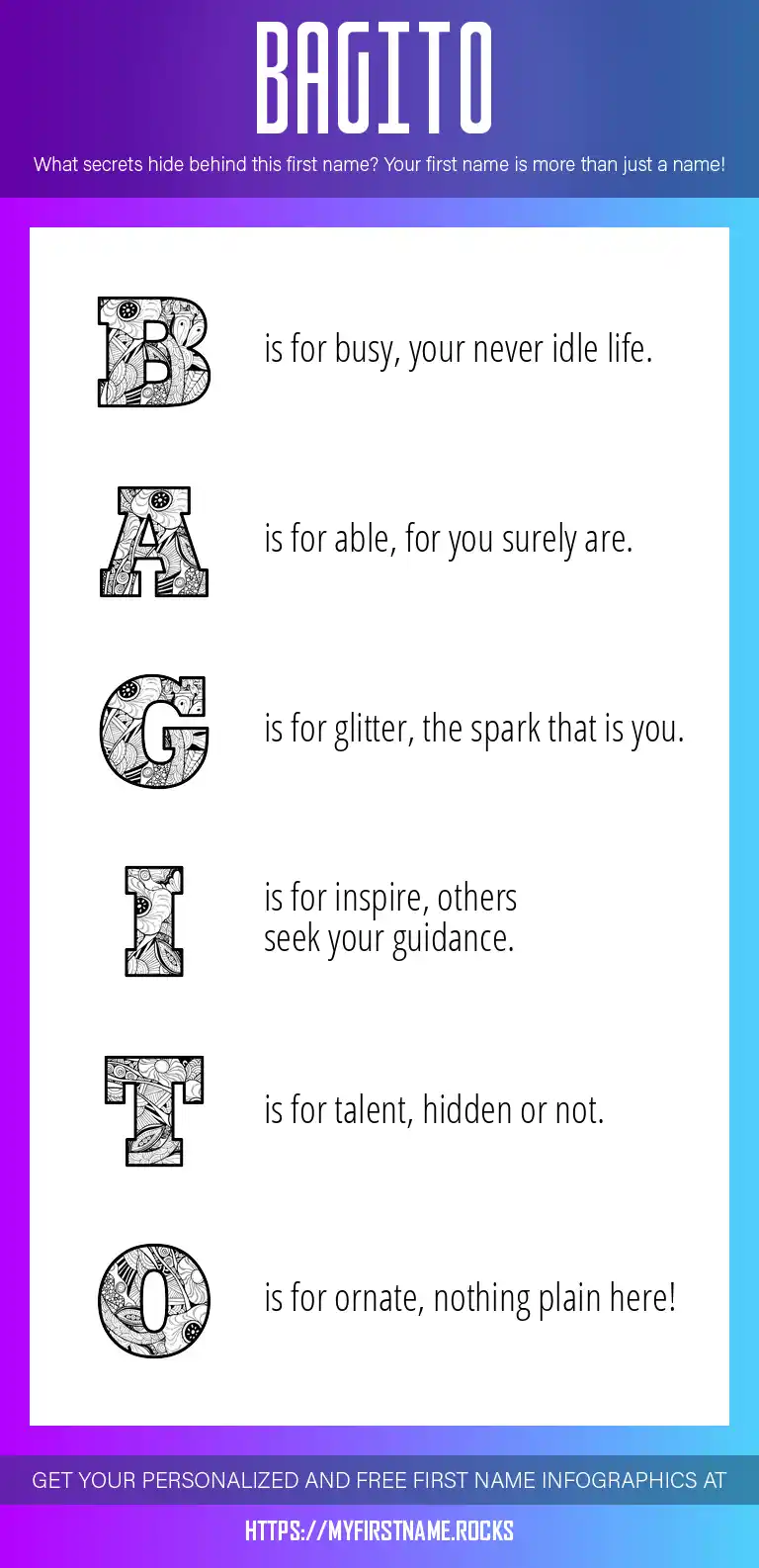 BAGITO

What secrets hide behind this first name? Your first name is more than just a name!

B is for busy, your never idle life.

A is for able, for you surely are.

G is for glitter, the spark that is you.

I is for inspire, others seek your guidance.

T is for talent, hidden or not.

O is for ornate, nothing plain here!

GET YOUR PERSONALIZED AND FREE FIRST NAME INFOGRAPHICS AT

HTTPS://MYFIRSTNAME.ROCKS