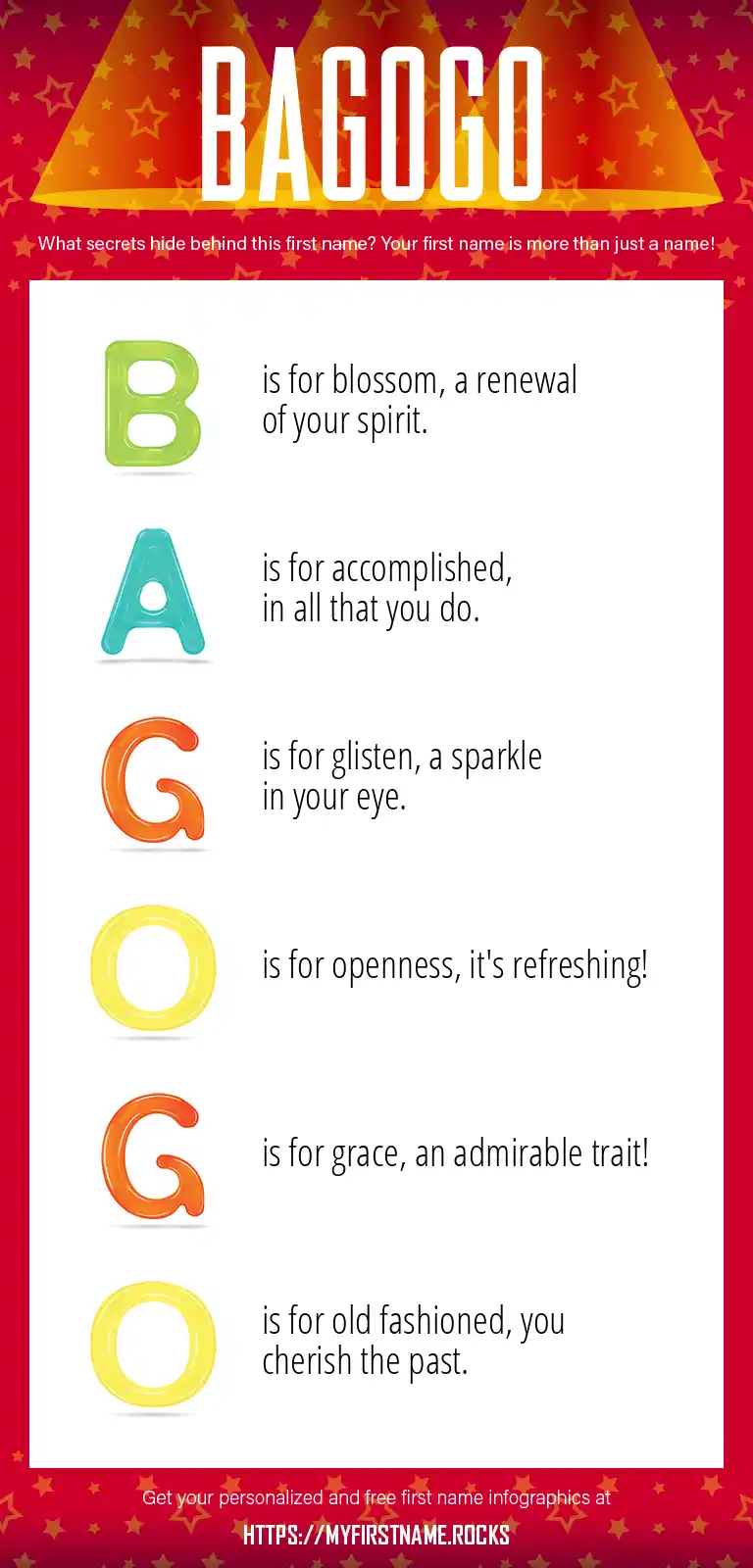 BAGOGO

What secrets hide behind this first name? Your first name is more than just a name!

B is for blossom, a renewal of your spirit.

A is for accomplished, in all that you do.

G is for glisten, a sparkle in your eye.

O is for openness, it's refreshing!

G is for grace, an admirable trait!

O is for old fashioned, you cherish the past.

Get your personalized and free first name infographics at

HTTPS://MYFIRSTNAME.ROCKS