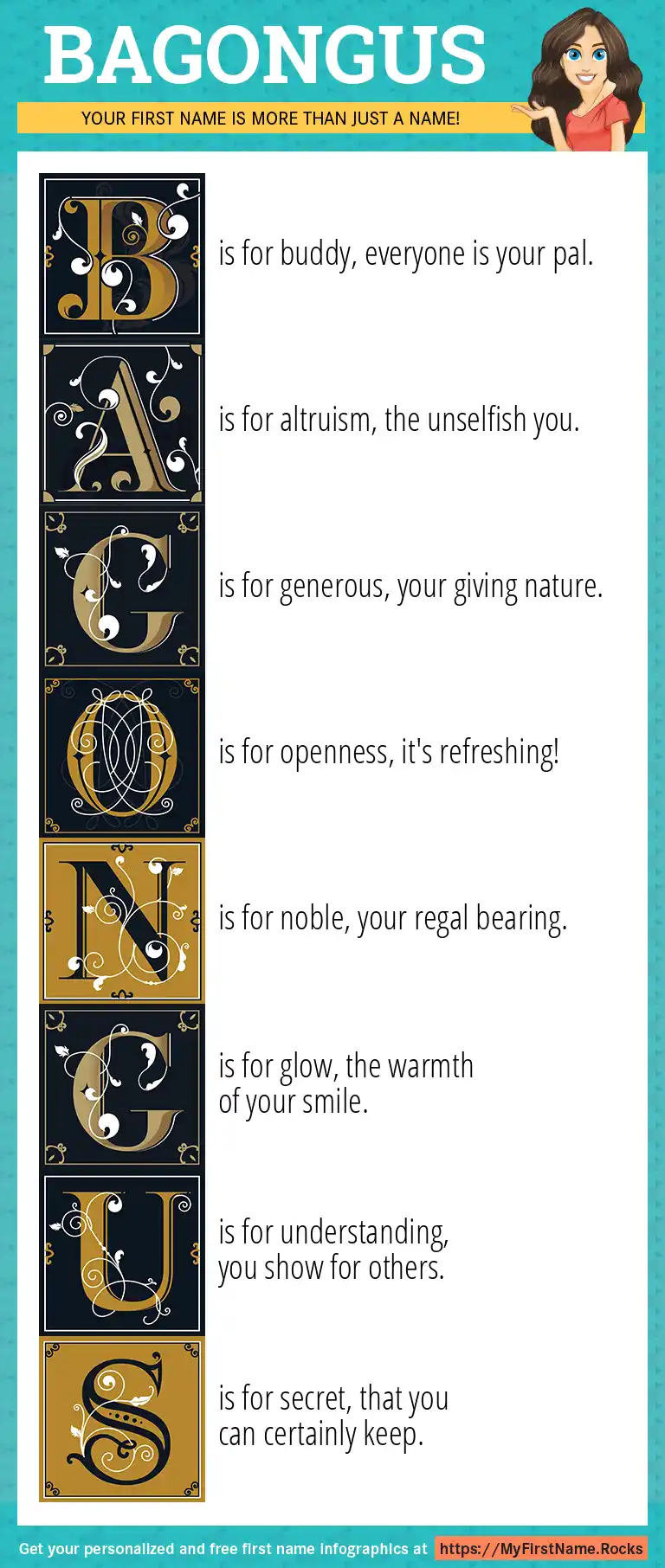 BAGONGUS

YOUR FIRST NAME IS MORE THAN JUST A NAME!

B is for buddy, everyone is your pal.

A is for altruism, the unselfish you.

G is for generous, your giving nature.

O is for openness, it's refreshing!

N is for noble, your regal bearing.

G is for glow, the warmth of your smile.

U is for understanding, you show for others.

S is for secret, that you can certainly keep.

Get your personalized and free first name infographics at https://MyFirstName.Rocks