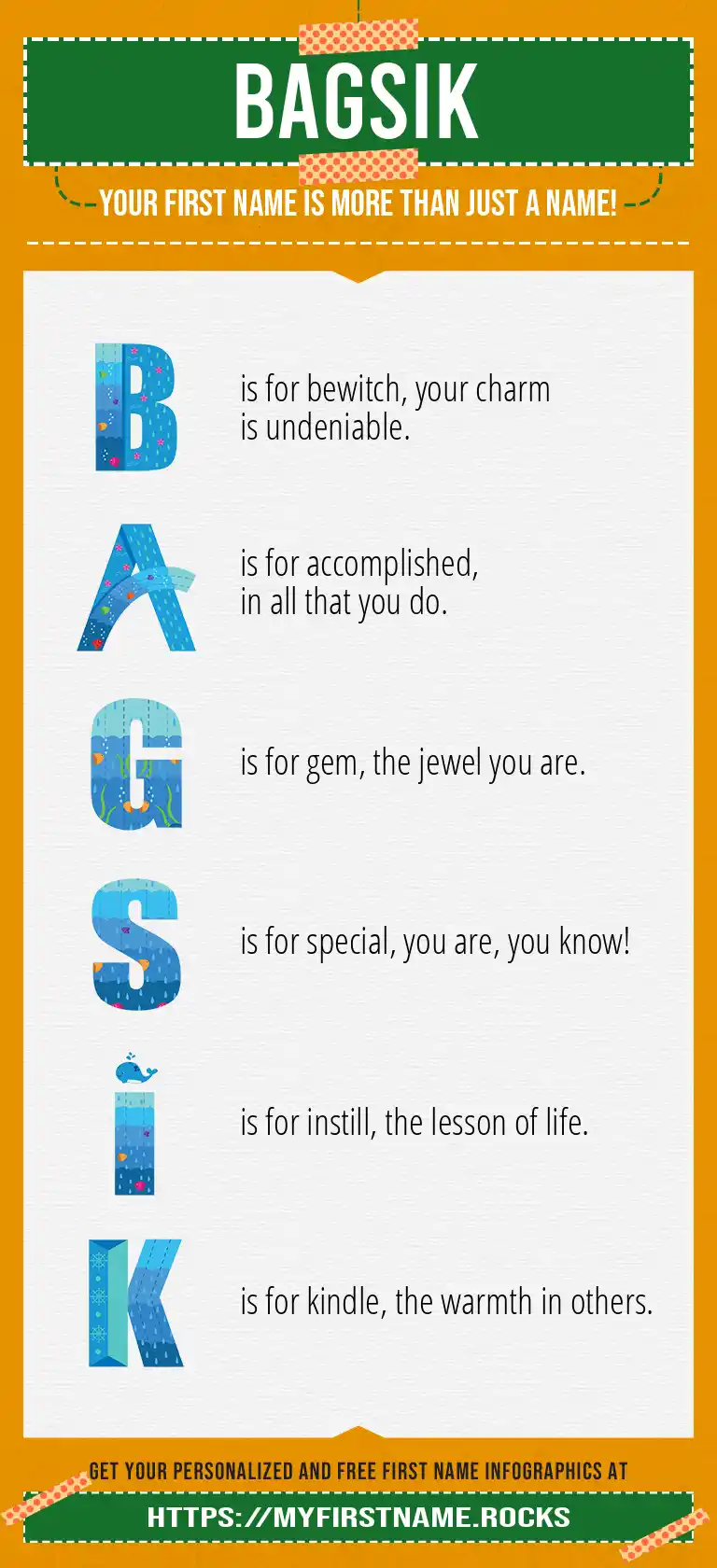 BAGSIK

YOUR FIRST NAME IS MORE THAN JUST A NAME!

B is for bewitch, your charm is undeniable.

A is for accomplished, in all that you do.

G is for gem, the jewel you are.

S is for special, you are, you know!

I is for instill, the lesson of life.

K is for kindle, the warmth in others.

GET YOUR PERSONALIZED AND FREE FIRST NAME INFOGRAPHICS AT

HTTPS://MYFIRSTNAME.ROCKS