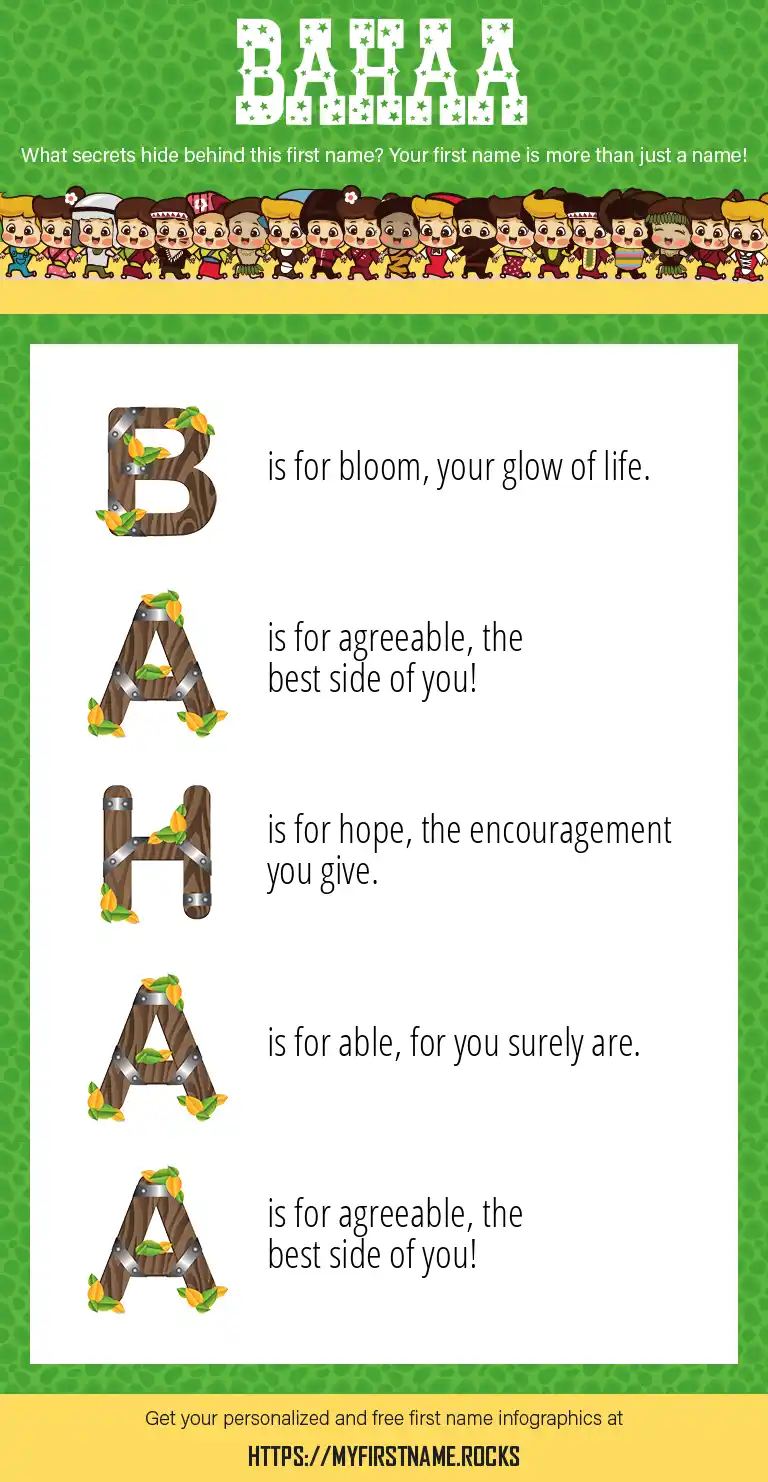 BAHAA

What secrets hide behind this first name? Your first name is more than just a name!

B is for bloom, your glow of life.

A is for agreeable, the best side of you!

H is for hope, the encouragement you give.

A is for able, for you surely are.

A is for agreeable, the best side of you!

Get your personalized and free first name infographics at

HTTPS://MYFIRSTNAME.ROCKS