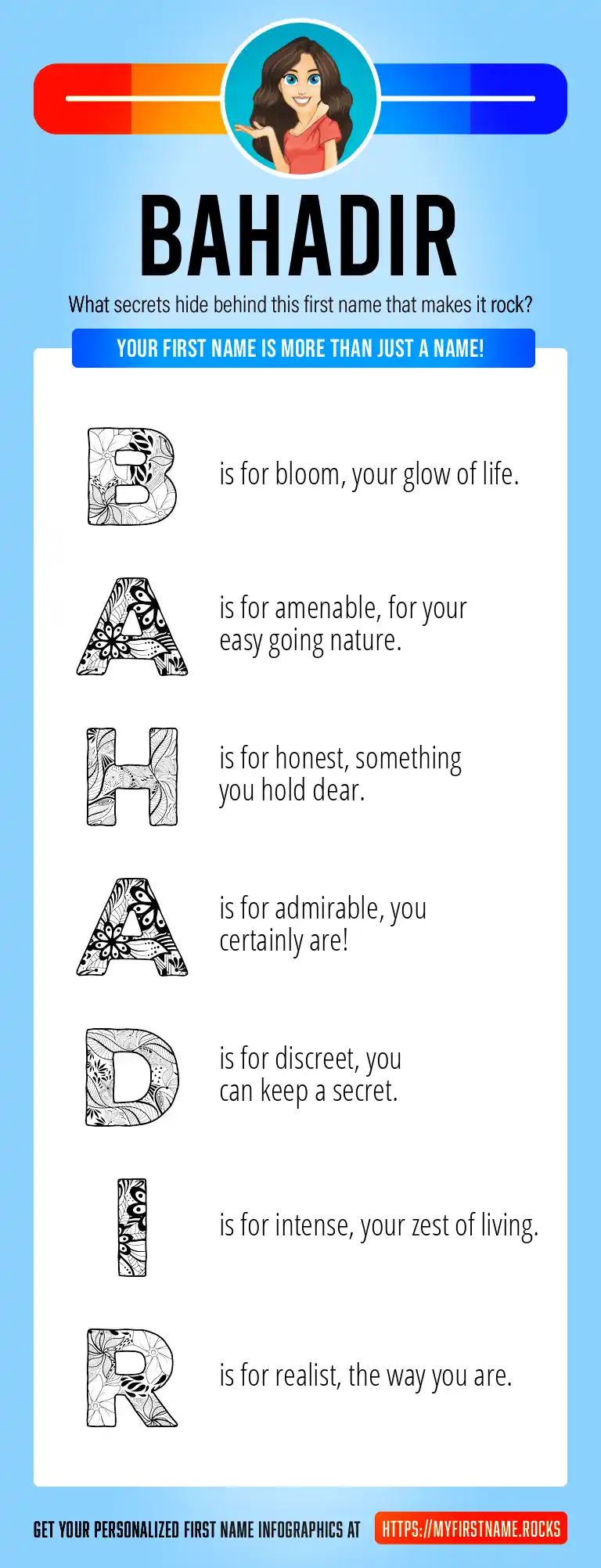 BAHADIR

What secrets hide behind this first name that makes it rock?

YOUR FIRST NAME IS MORE THAN JUST A NAME!

B is for bloom, your glow of life.

A is for amenable, for your easy going nature.

H is for honest, something you hold dear.

A is for admirable, you certainly are!

D is for discreet, you can keep a secret.

I is for intense, your zest of living.

R is for realist, the way you are.

GET YOUR PERSONALIZED FIRST NAME INFOGRAPHICS AT HTTPS://MYFIRSTNAME.ROCKS