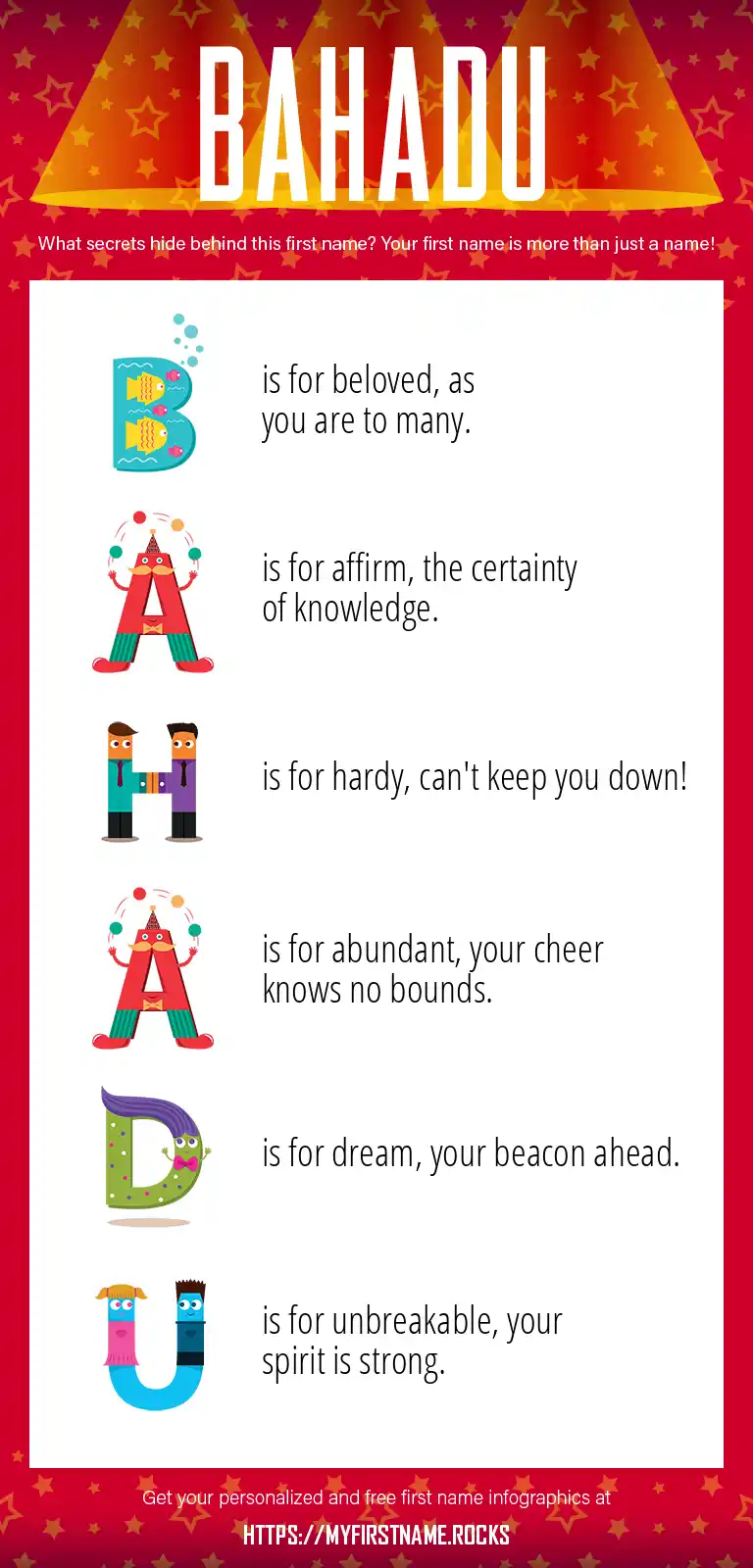 BAHADU

What secrets hide behind this first name? Your first name is more than just a name!

B is for beloved, as you are to many.

A is for affirm, the certainty of knowledge.

H is for hardy, can't keep you down!

A is for abundant, your cheer knows no bounds.

D is for dream, your beacon ahead.

U is for unbreakable, your spirit is strong.

Get your personalized and free first name infographics at

HTTPS://MYFIRSTNAME.ROCKS