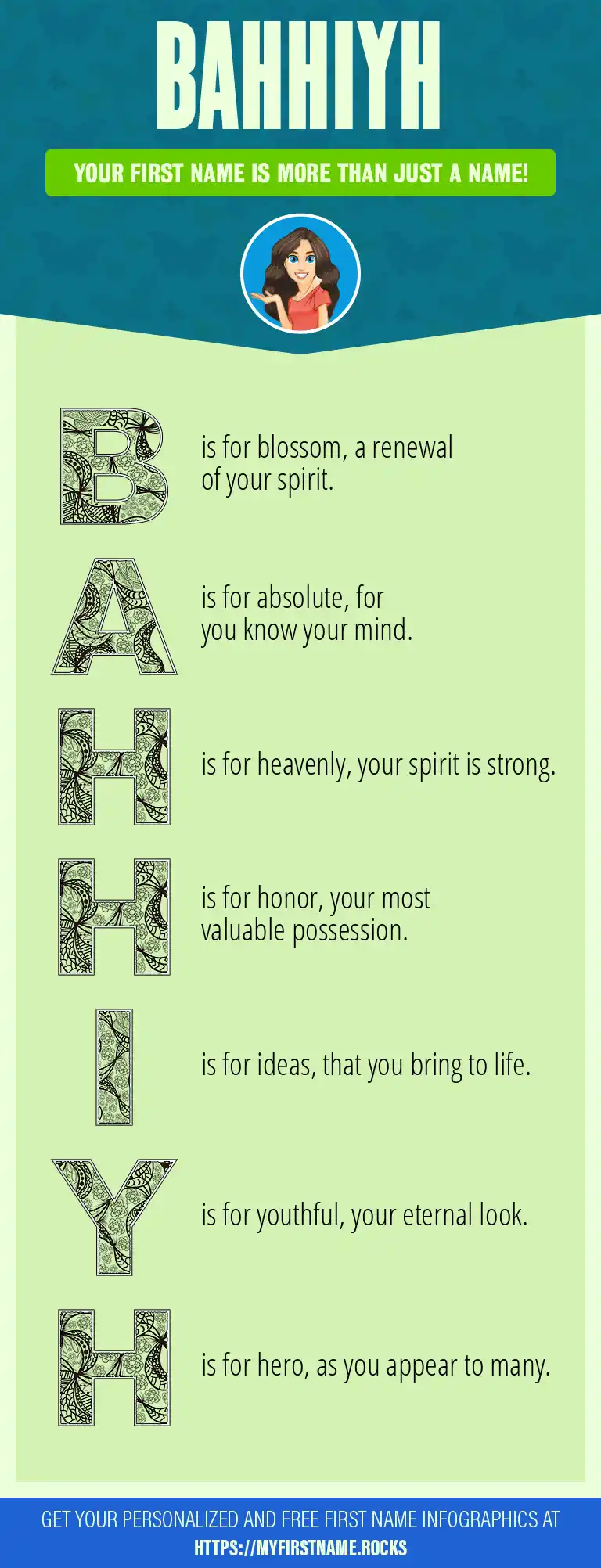 BAHHIYH

YOUR FIRST NAME IS MORE THAN JUST A NAME!

B is for blossom, a renewal of your spirit.

A is for absolute, for you know your mind.

H is for heavenly, your spirit is strong.

H is for honor, your most valuable possession.

I is for ideas, that you bring to life.

Y is for youthful, your eternal look.

H is for hero, as you appear to many.

GET YOUR PERSONALIZED AND FREE FIRST NAME INFOGRAPHICS AT HTTPS://MYFIRSTNAME.ROCKS