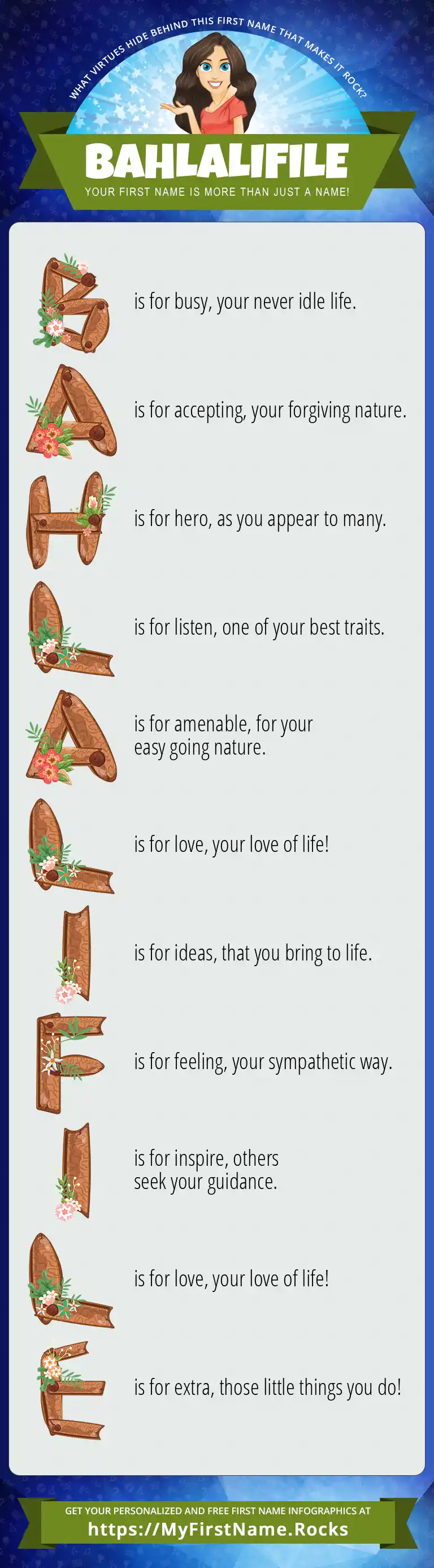 WHAT VIRTUES HIDE BEHIND THIS FIRST NAME THAT MAKES IT ROCK?

BAHLALIFILE

YOUR FIRST NAME IS MORE THAN JUST A NAME!

B is for busy, your never idle life.

A is for accepting, your forgiving nature.

H is for hero, as you appear to many.

L is for listen, one of your best traits.

A is for amenable, for your easy going nature.

L is for love, your love of life!

I is for ideas, that you bring to life.

F is for feeling, your sympathetic way.

I is for inspire, others seek your guidance.

L is for love, your love of life!

E is for extra, those little things you do!

GET YOUR PERSONALIZED AND FREE FIRST NAME INFOGRAPHICS AT
https://MyFirstName.Rocks