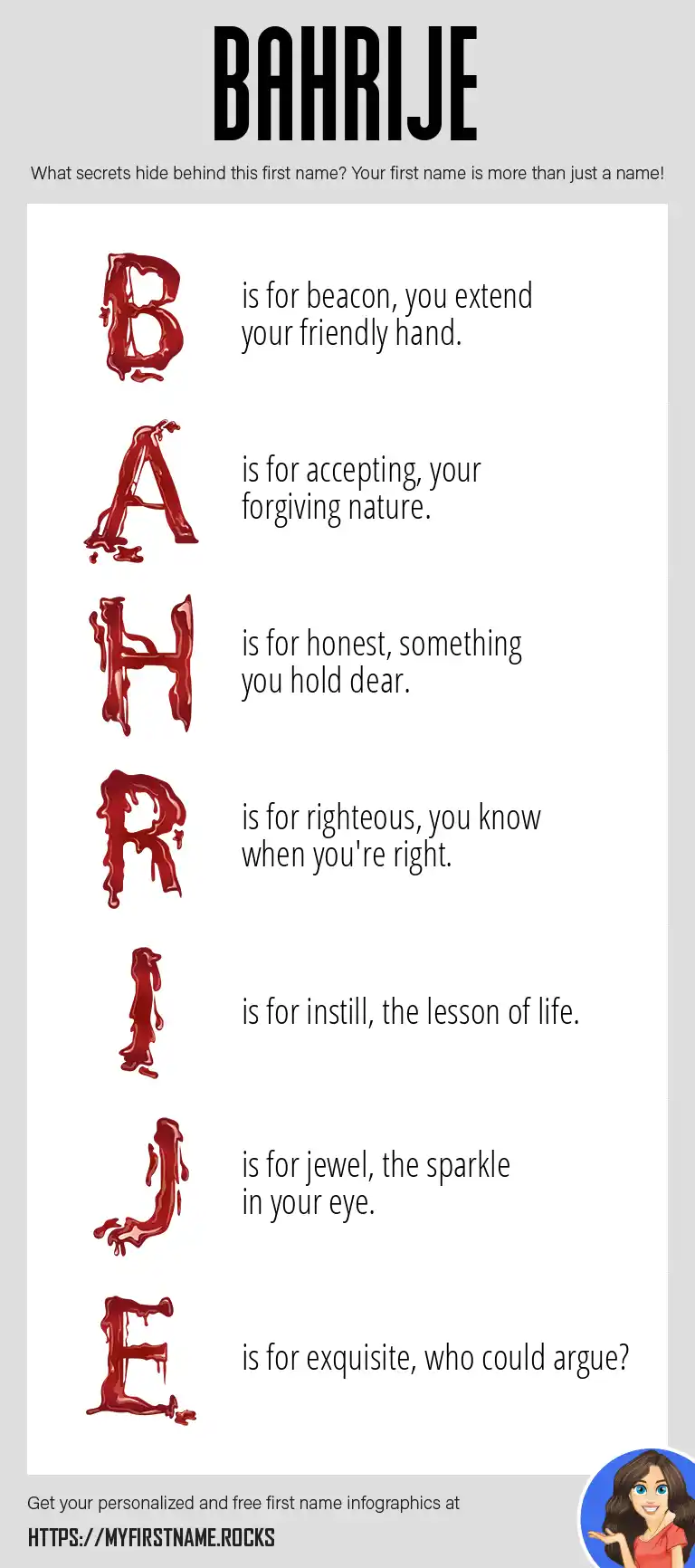 BAHRIJE

What secrets hide behind this first name? Your first name is more than just a name!

B is for beacon, you extend your friendly hand.

A is for accepting, your forgiving nature.

H is for honest, something you hold dear.

R is for righteous, you know when you're right.

I is for instill, the lesson of life.

J is for jewel, the sparkle in your eye.

E is for exquisite, who could argue?

Get your personalized and free first name infographics at

HTTPS://MYFIRSTNAME.ROCKS